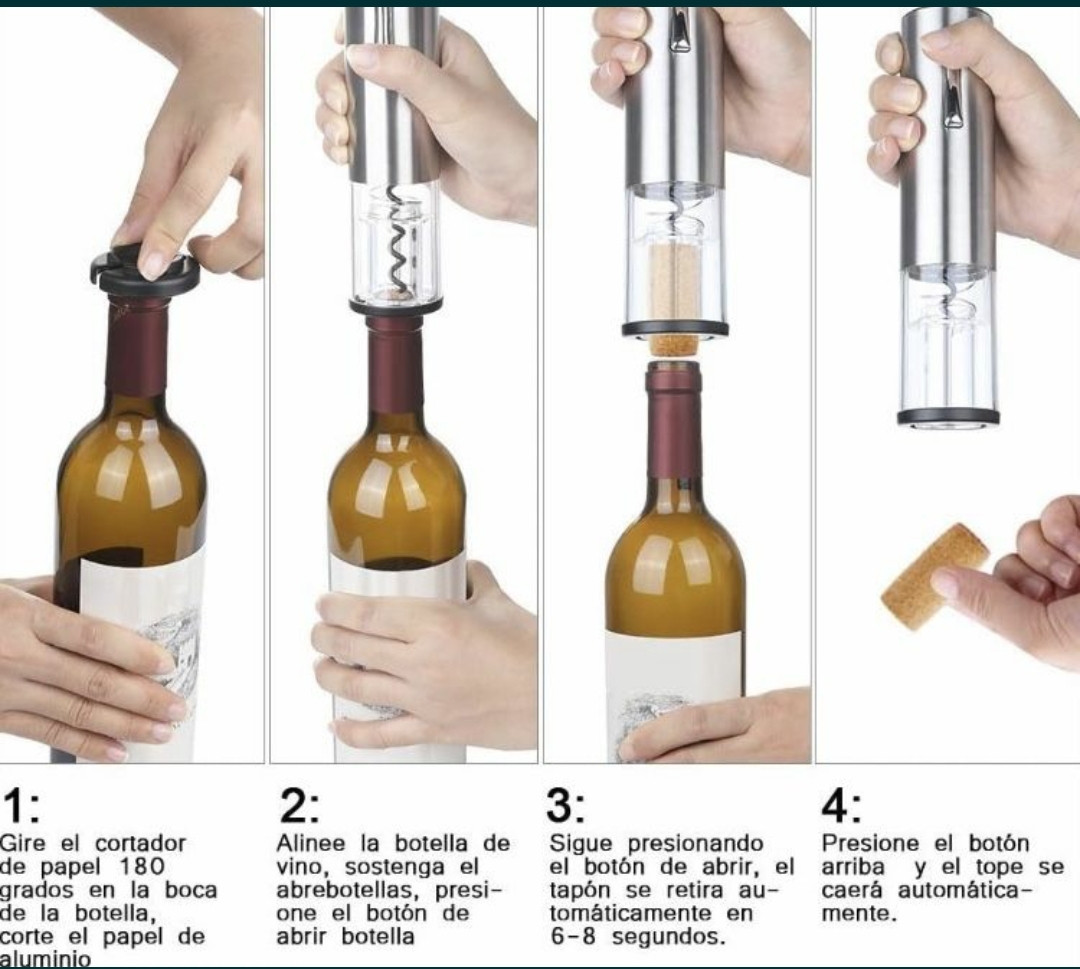 1:
Gire el cortador de papel 180 grados en la boca de la botella, corte el papel de aluminio

2:
Alinee la botella de vino, sostenga el abrebotellas, presione el botón de abrir botella

3:
Sigue presionando el botón de abrir, el tapón se retira automáticamente en 6-8 segundos.

4:
Presione el botón arriba y el tope se caerá automáticamente.