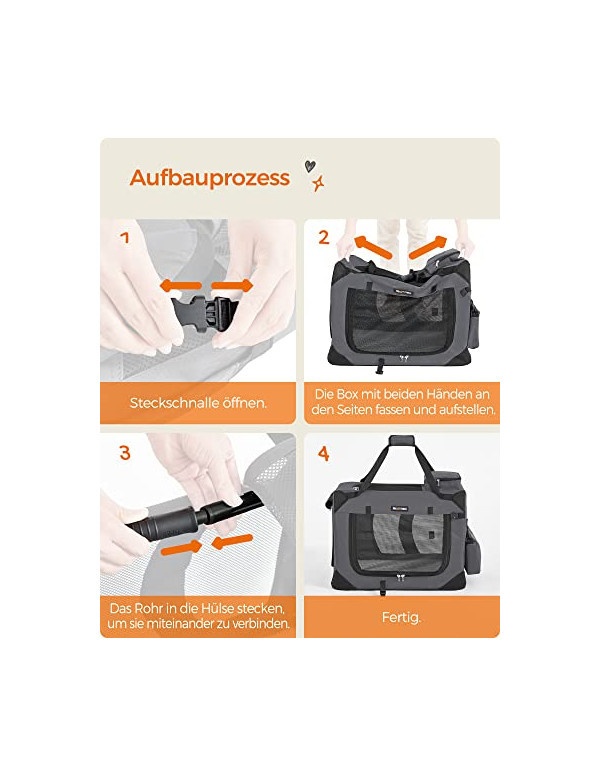 Aufbauprozess

1

Steckschnalle öffnen.

2

Die Box mit beiden Händen an den Seiten fassen und aufstellen.

3

Das Rohr in die Hülse stecken, um sie miteinander zu verbinden.

4

Fertig.