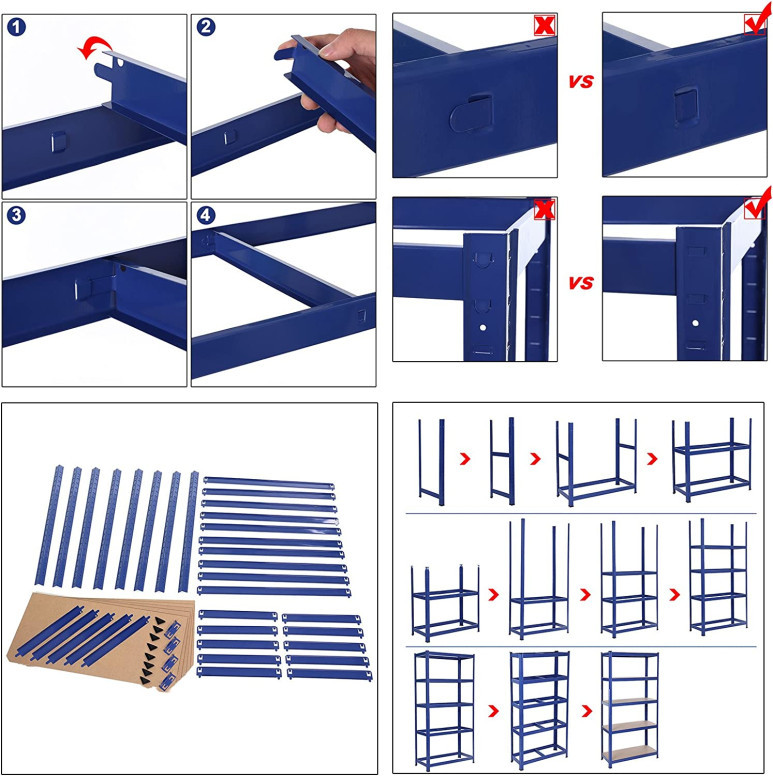 1

2

3

4

vs

vs