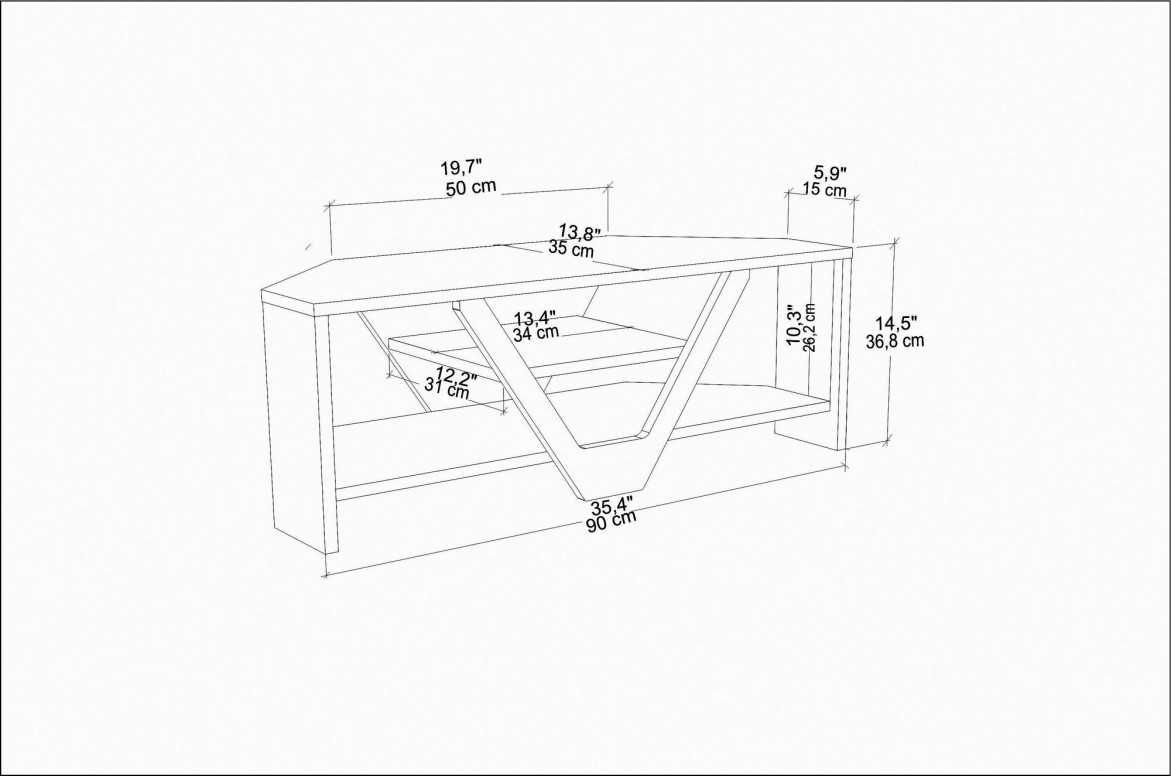 19,7"
50 cm

5,9"
15 cm

13,8"
35 cm

13,4"
34 cm

10,3"
26,2 cm

14,5"
36,8 cm

12,2"
31 cm

35,4"
90 cm