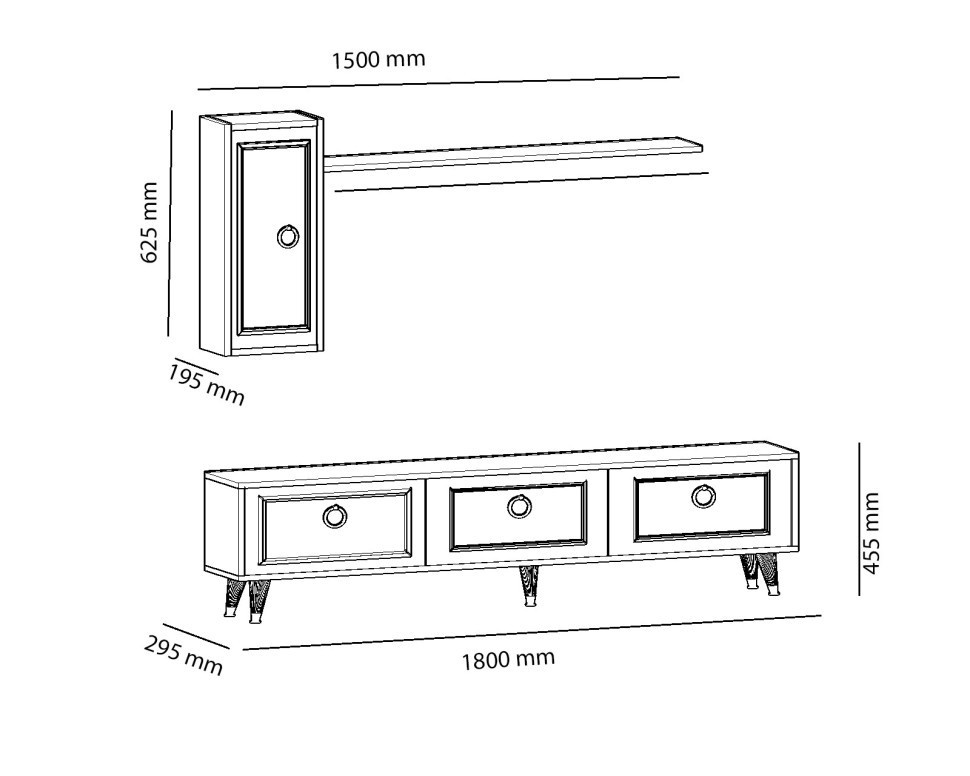 1500 mm
625 mm
195 mm
455 mm
295 mm
1800 mm