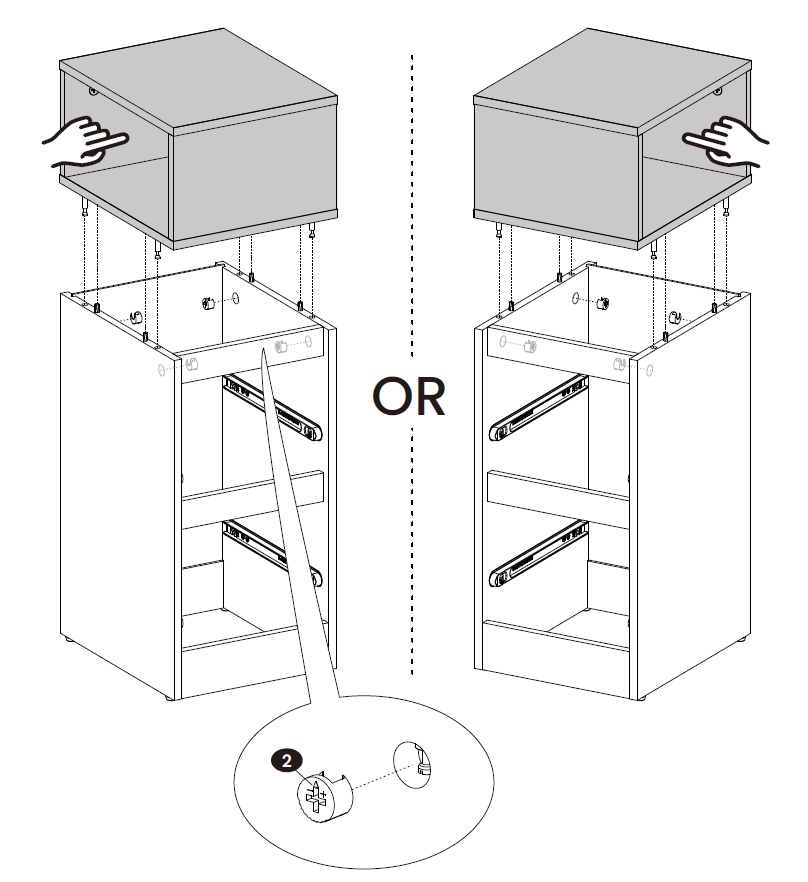 OR

2