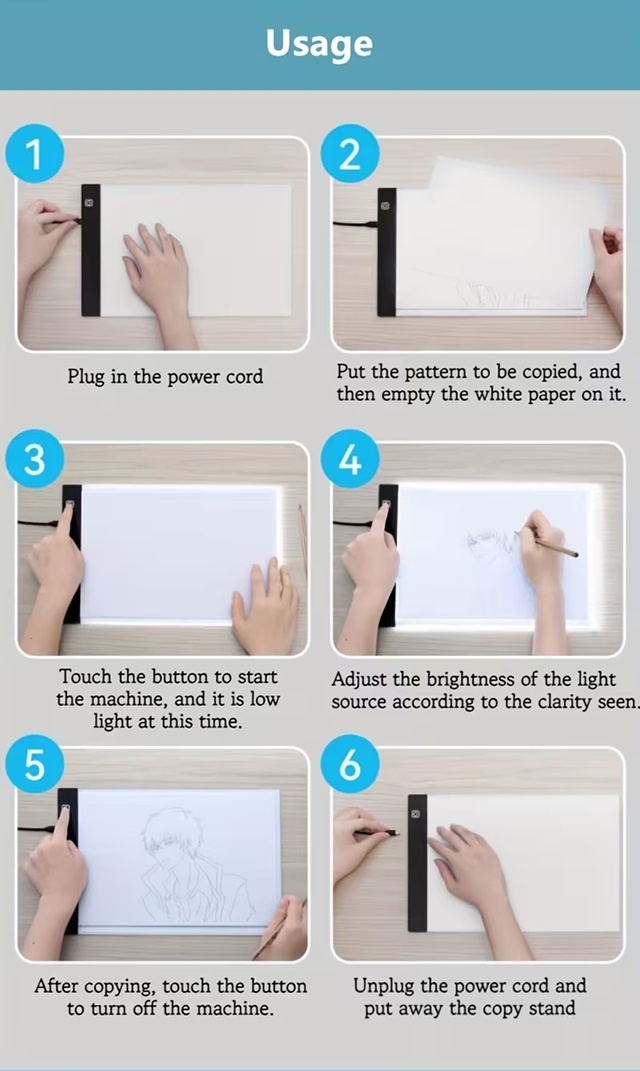 Usage

1

Plug in the power cord

2

Put the pattern to be copied, and then empty the white paper on it.

3

Touch the button to start the machine, and it is low light at this time.

4

Adjust the brightness of the light source according to the clarity seen.

5

After copying, touch the button to turn off the machine.

6

Unplug the power cord and put away the copy stand