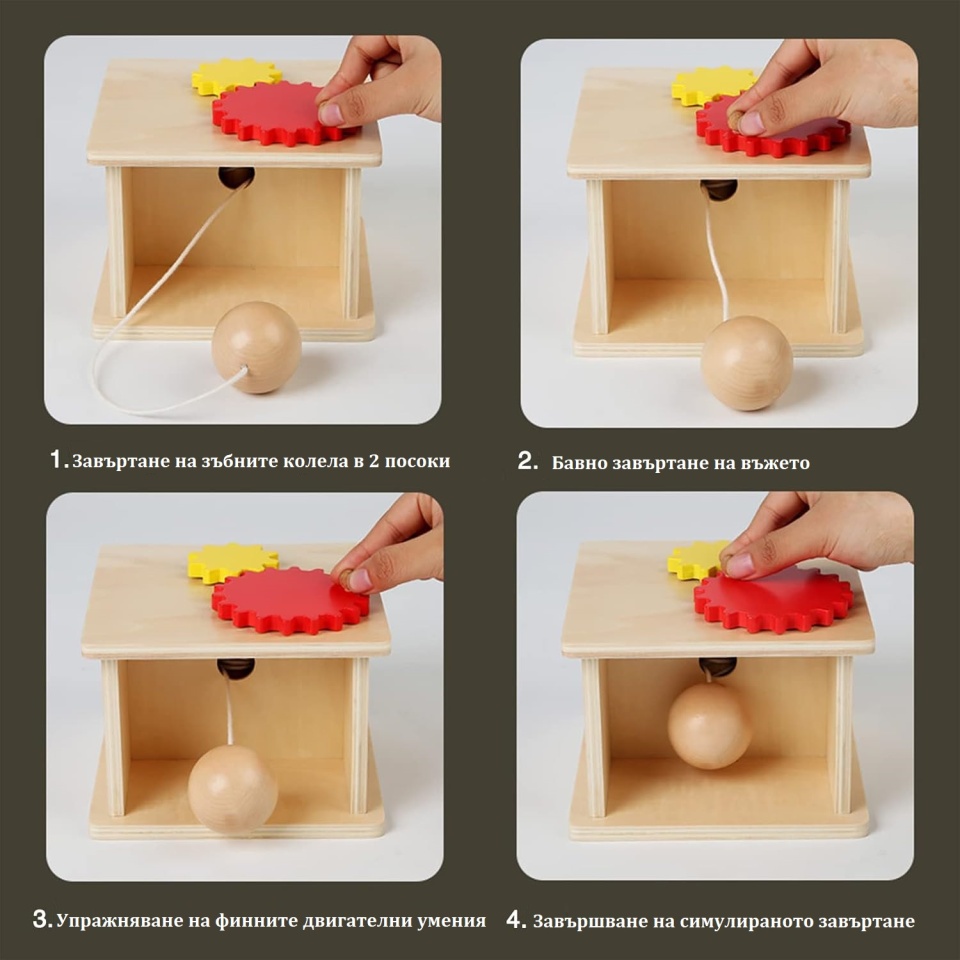 1. Завъртане на зъбните колела в 2 посоки

2. Бавно завъртане на въжето

3. Упражняване на финните двигателни умения

4. Завършване на симулираното завъртане