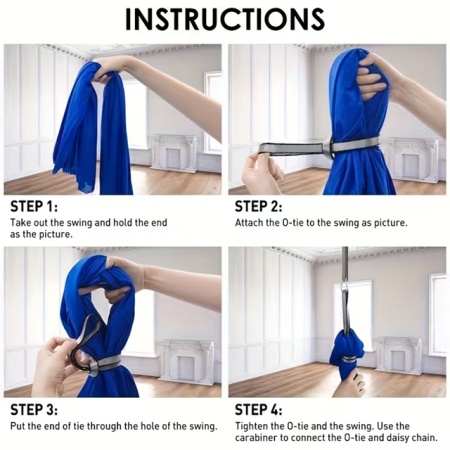 INSTRUCTIONS

STEP 1:
Take out the swing and hold the end as the picture.

STEP 2:
Attach the O-tie to the swing as picture.

STEP 3:
Put the end of tie through the hole of the swing.

STEP 4:
Tighten the O-tie and the swing. Use the carabiner to connect the O-tie and daisy chain.