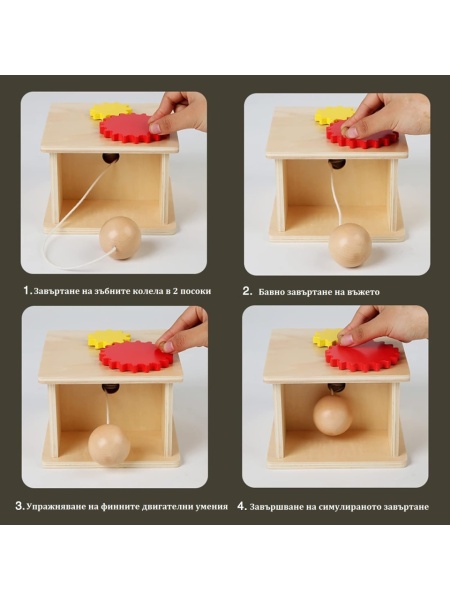 1. Завъртане на зъбните колела в 2 посоки

2. Бавно завъртане на въжето

3. Упражняване на фините двигателни умения

4. Завършване на симулираното завъртане