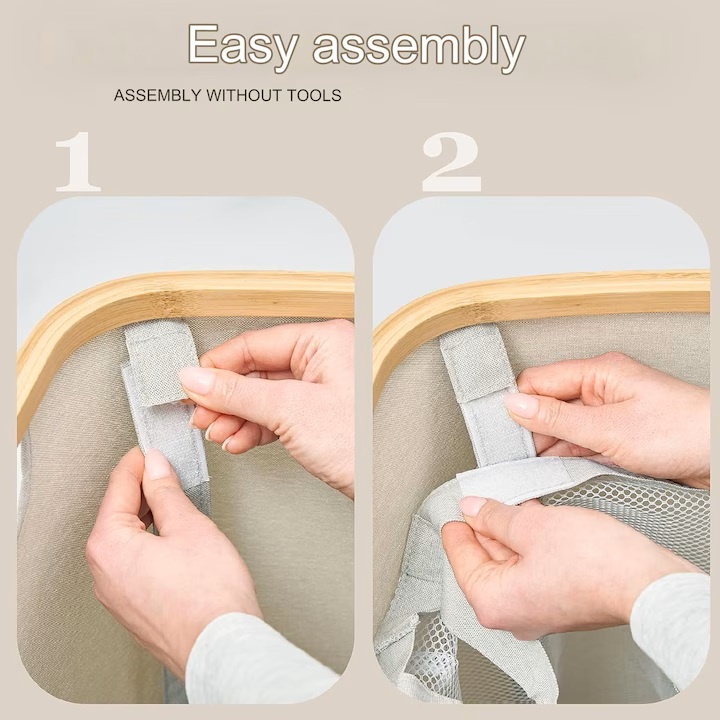 Easy assembly

ASSEMBLY WITHOUT TOOLS

1

2