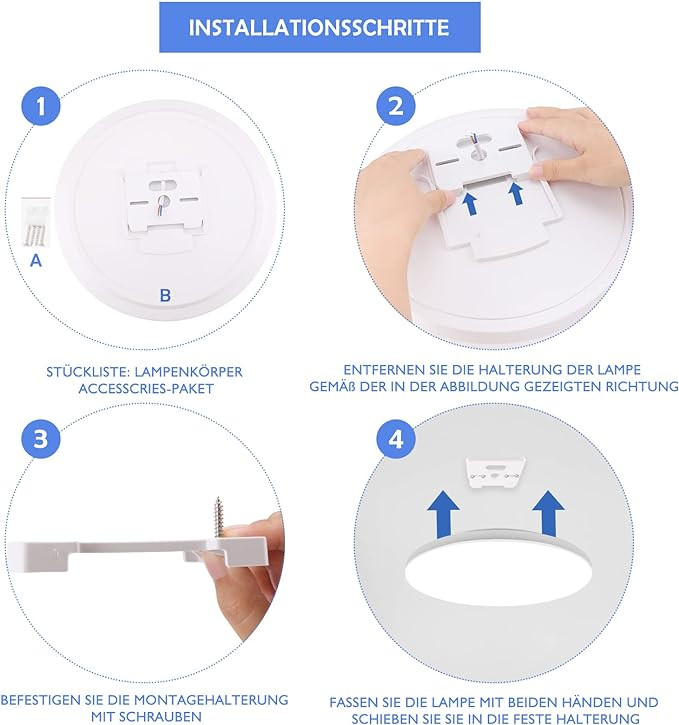 INSTALLATIONSSCHRITTE

1

A

B

STÜCKLISTE: LAMPENKÖRPER ACCESSCRIES-PAKET

2

ENTFERNEN SIE DIE HALTERUNG DER LAMPE GEMÄß DER IN DER ABBILDUNG GEZEIGTEN RICHTUNG

3

BEFESTIGEN SIE DIE MONTAGEHALTERUNG MIT SCHRAUBEN

4

FASSEN SIE DIE LAMPE MIT BEIDEN HÄNDEN UND SCHIEBEN SIE SIE IN DIE FESTE HALTERUNG