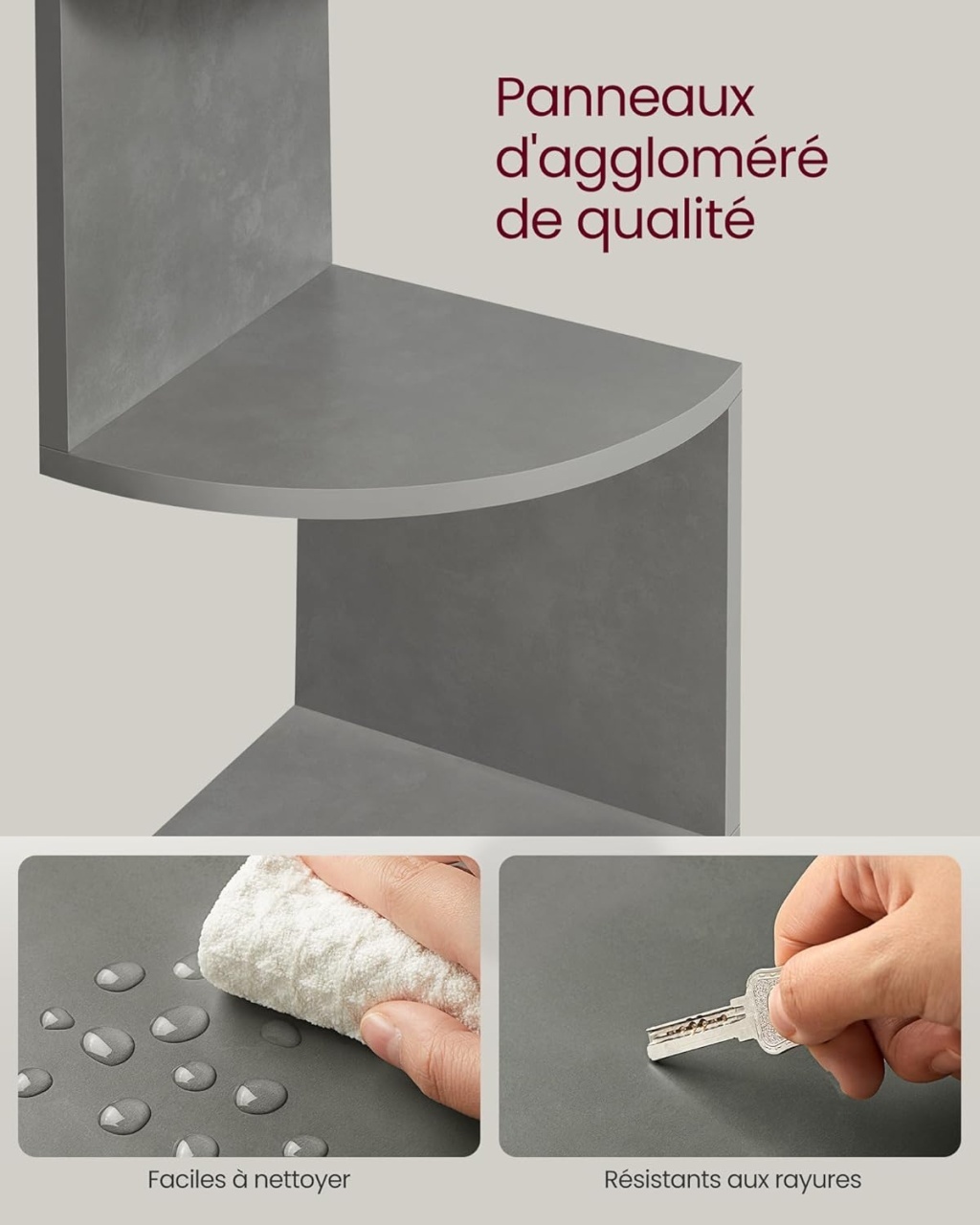 Panneaux d'aggloméré de qualité

Faciles à nettoyer

Résistants aux rayures