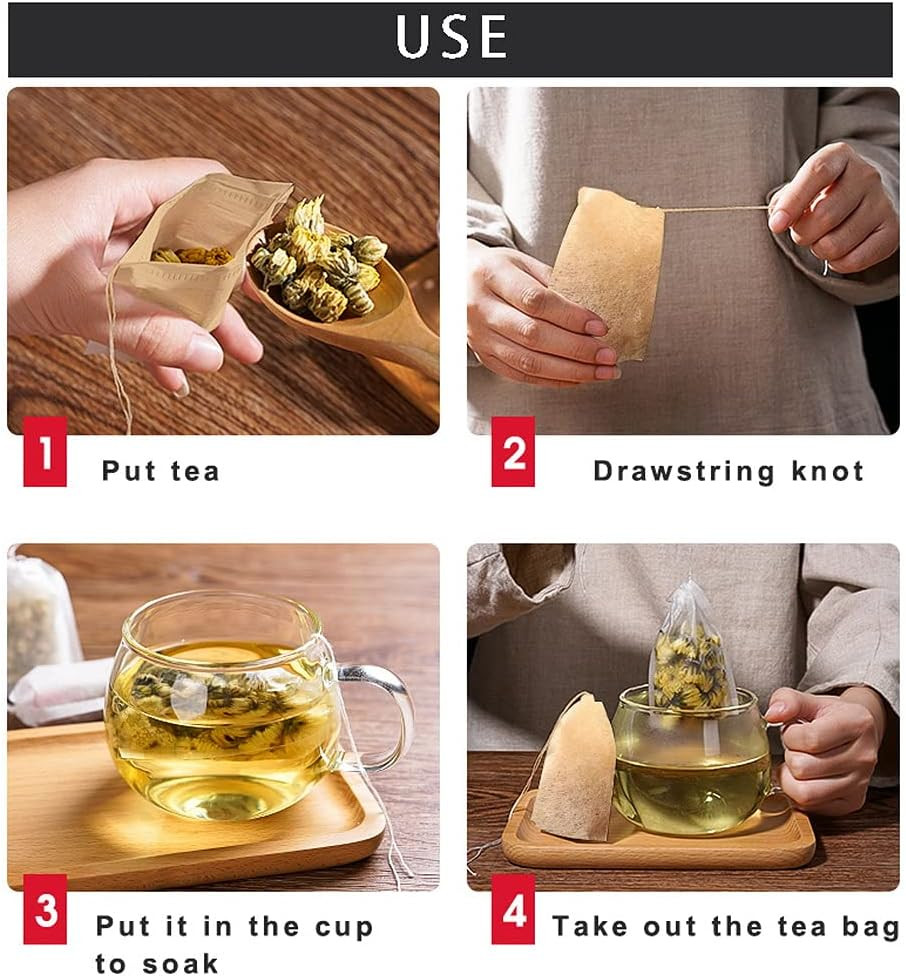 USE

1 Put tea

2 Drawstring knot

3 Put it in the cup to soak

4 Take out the tea bag