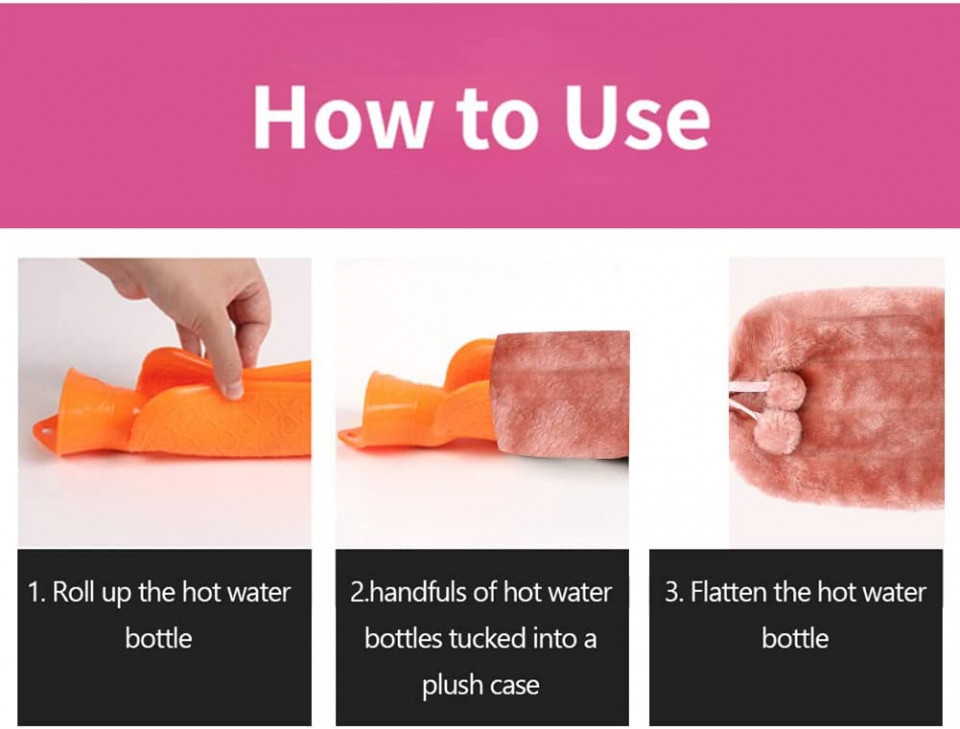 How to Use

1. Roll up the hot water bottle

2.handfuls of hot water bottles tucked into a plush case

3. Flatten the hot water bottle