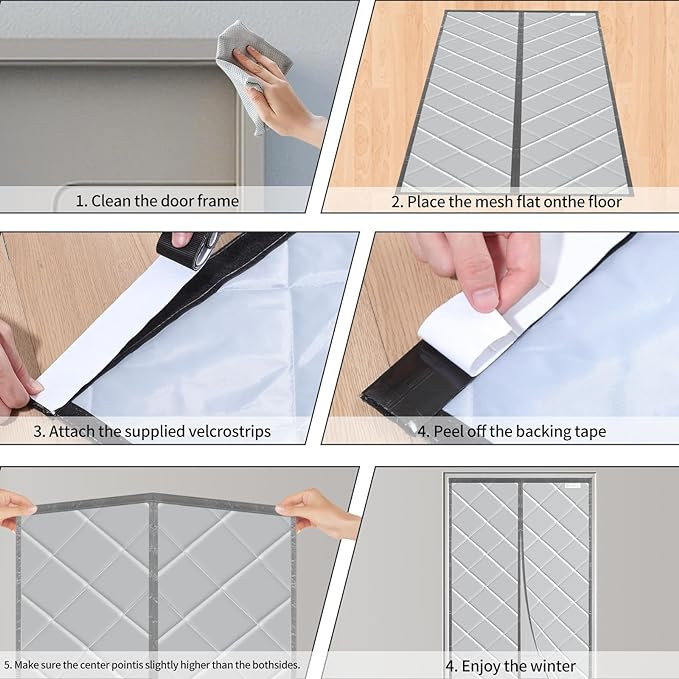 1. Clean the door frame

2. Place the mesh flat onthe floor

3. Attach the supplied velcrostrips

4. Peel off the backing tape

5. Make sure the center pointis slightly higher than the bothsides.

4. Enjoy the winter