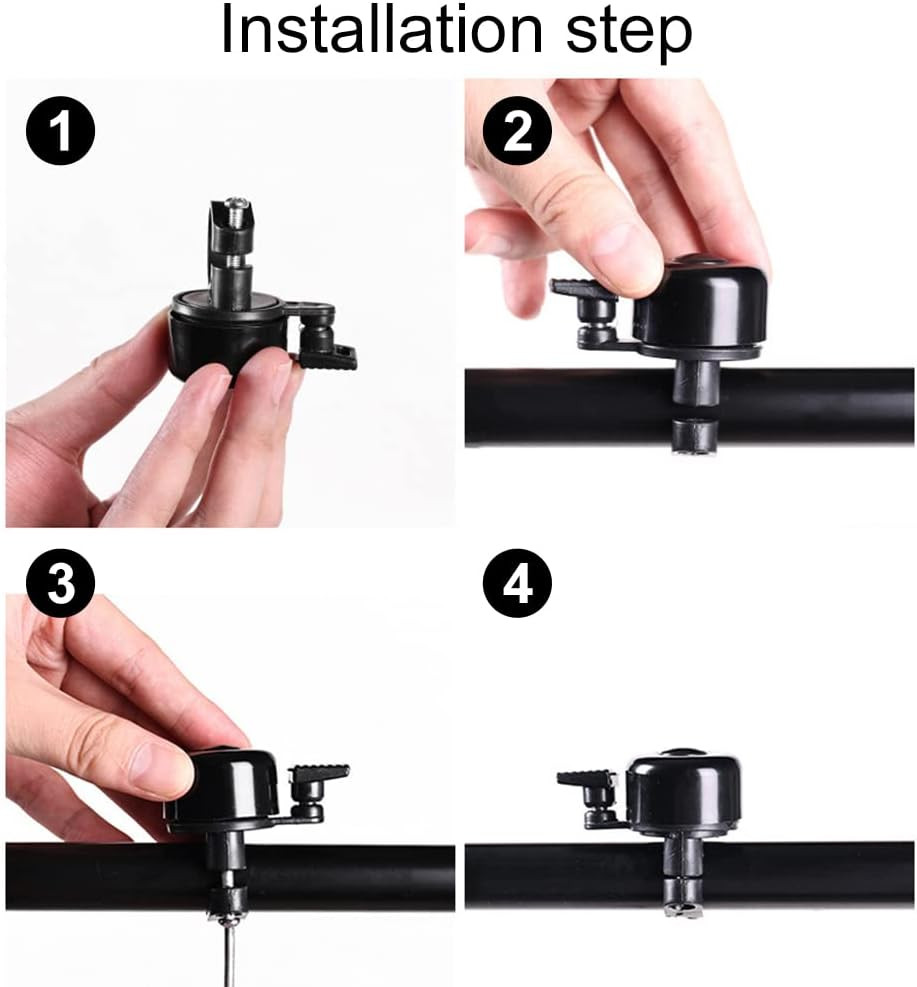 Installation step

1

2

3

4