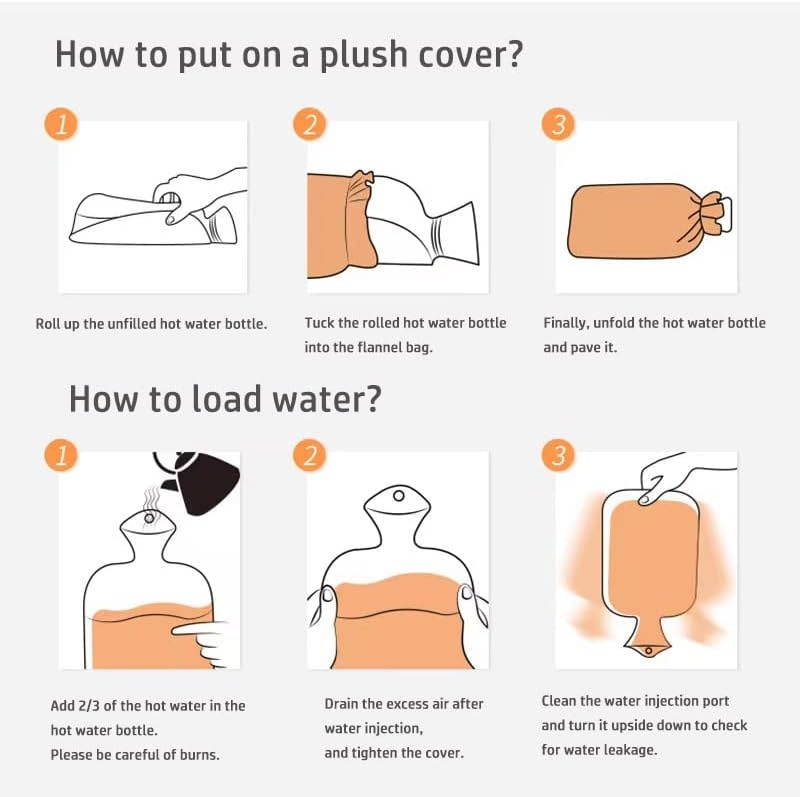 How to put on a plush cover?

1

Roll up the unfilled hot water bottle.

2

Tuck the rolled hot water bottle into the flannel bag.

3

Finally, unfold the hot water bottle and pave it.

How to load water?

1

Add 2/3 of the hot water in the hot water bottle.
Please be careful of burns.

2

Drain the excess air after water injection,
and tighten the cover.

3

Clean the water injection port and turn it upside down to check for water leakage.