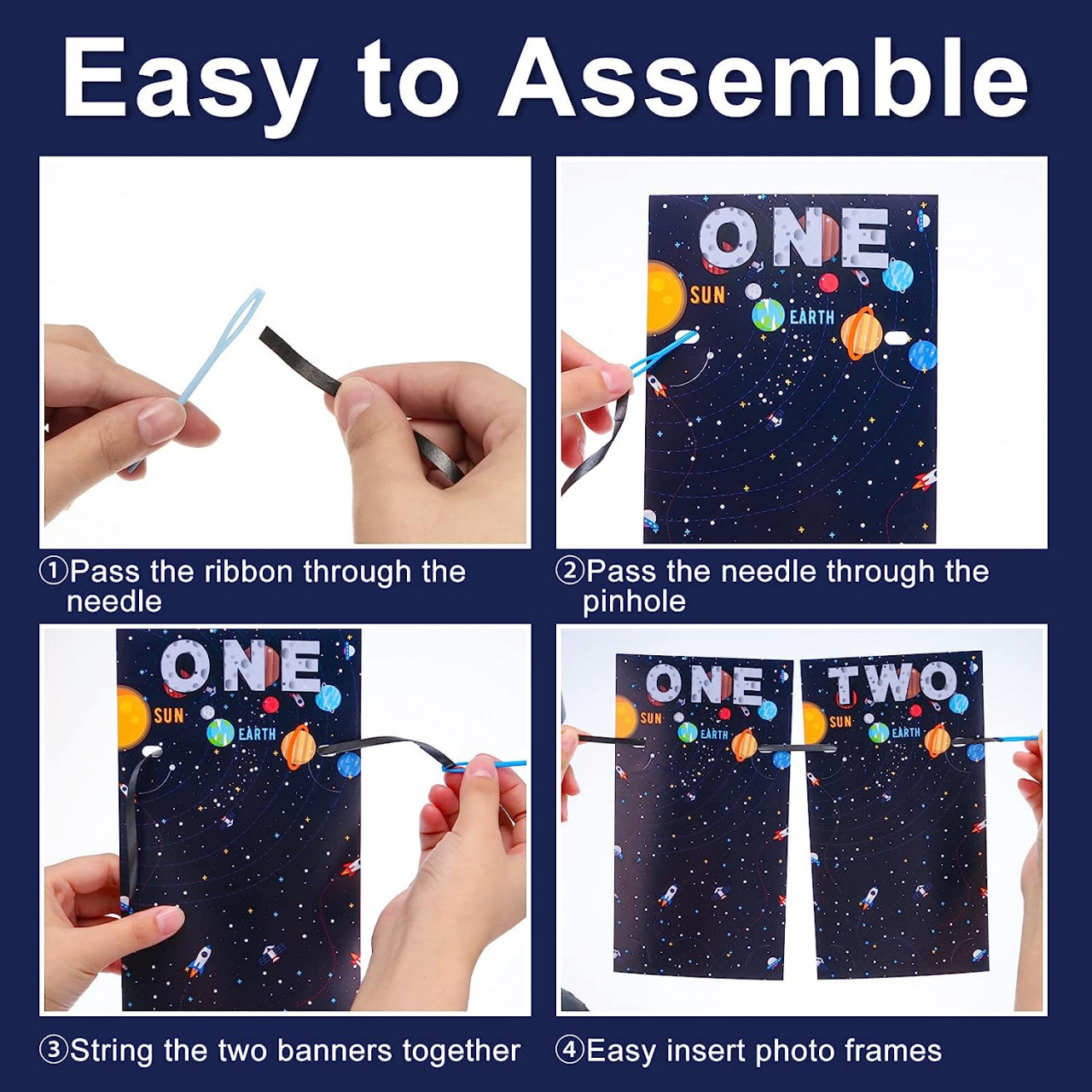 Easy to Assemble

ONE
SUN
EARTH

①Pass the ribbon through the needle

②Pass the needle through the pinhole

ONE
SUN
EARTH

ONE
SUN
EARTH

TWO
SUN
EARTH

③String the two banners together

④Easy insert photo frames