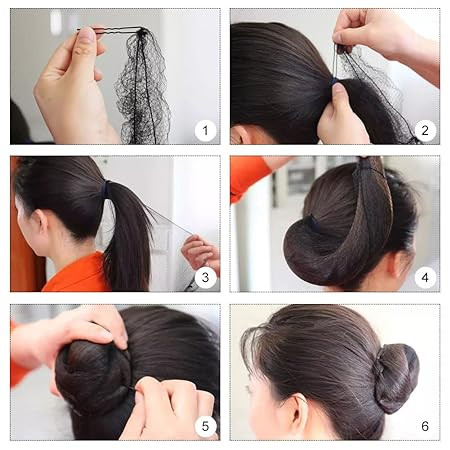 1

2

3

4

5

6