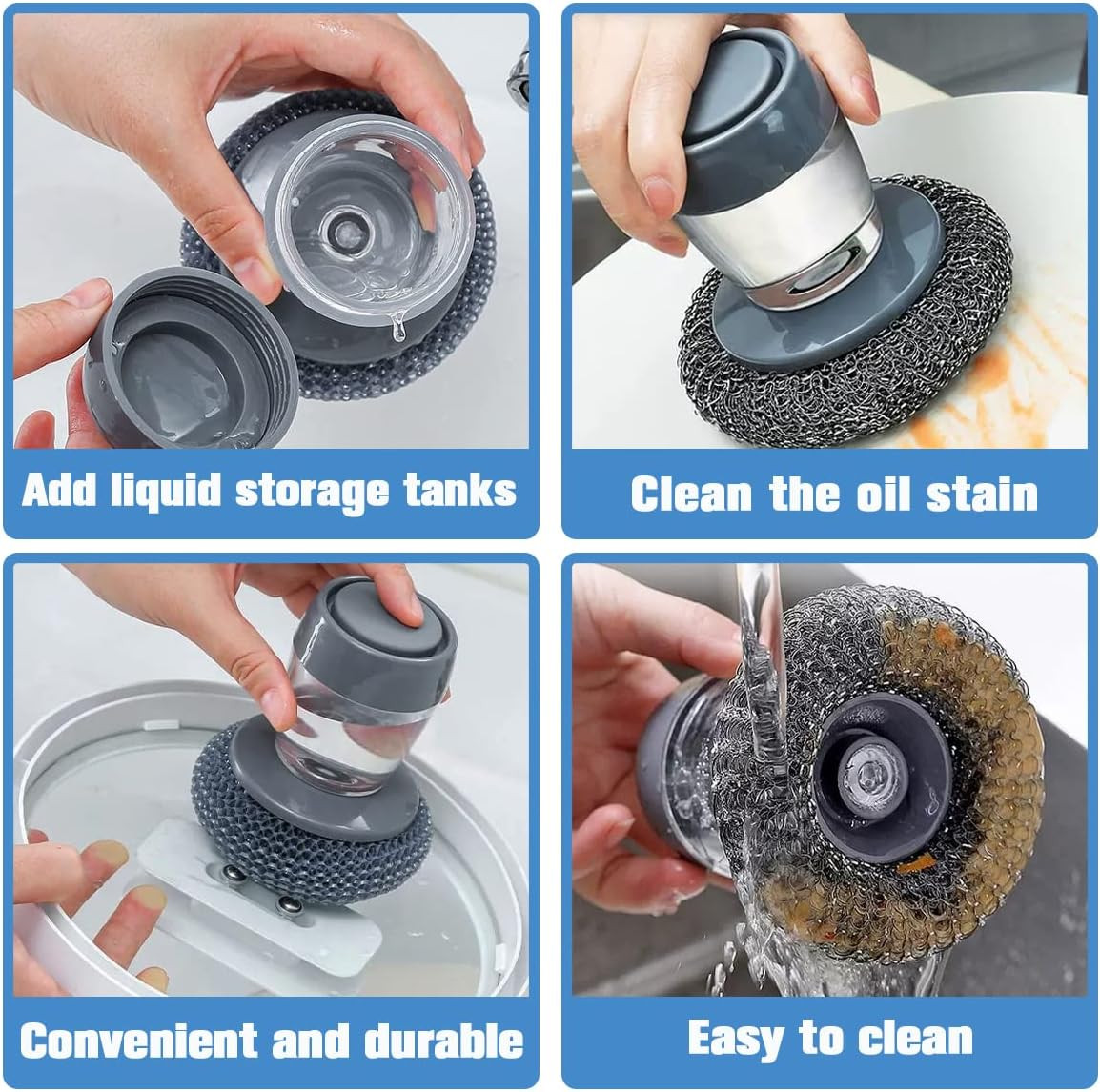 Add liquid storage tanks

Clean the oil stain

Convenient and durable

Easy to clean