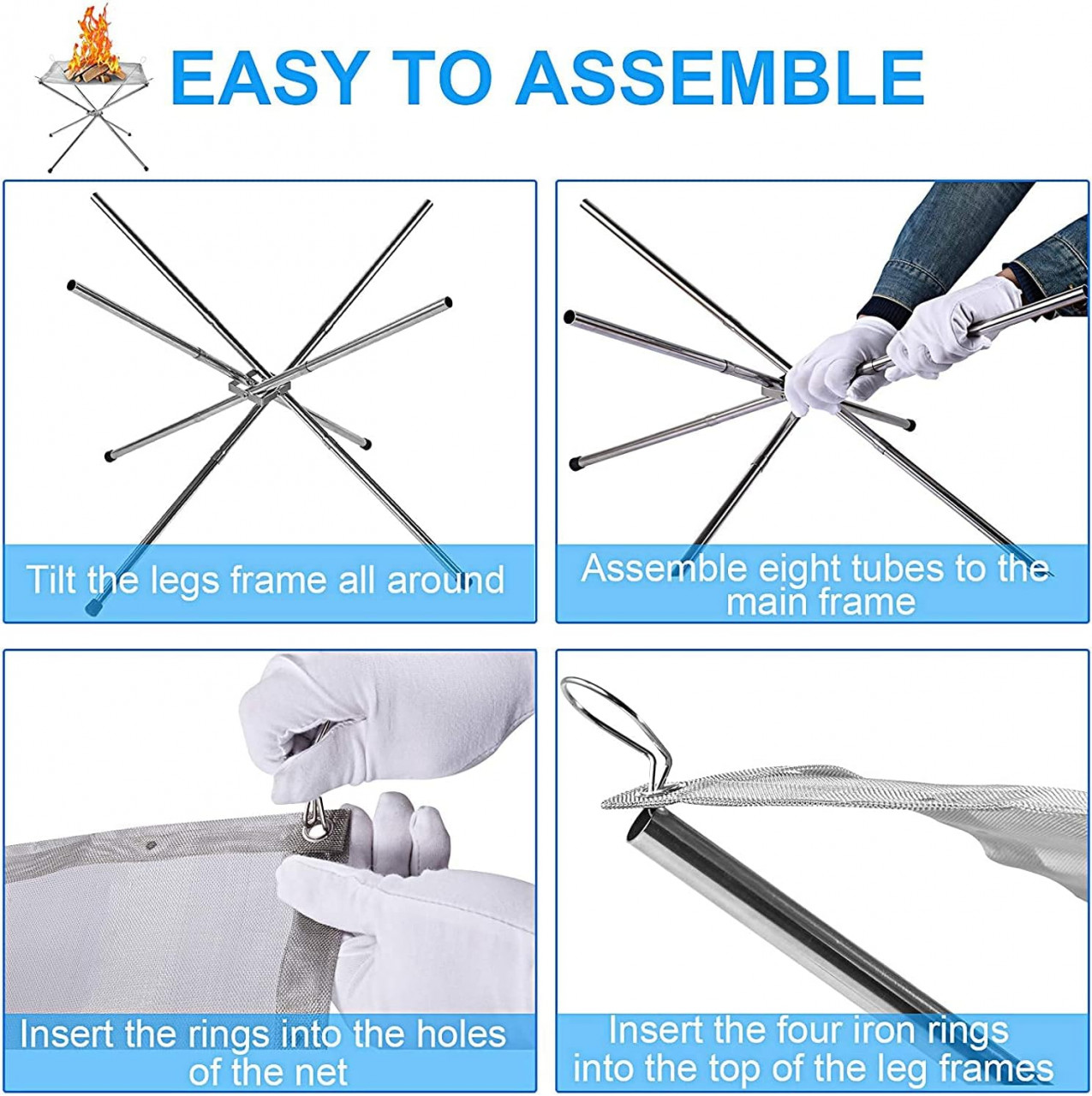 EASY TO ASSEMBLE

Tilt the legs frame all around

Assemble eight tubes to the main frame

Insert the rings into the holes of the net

Insert the four iron rings into the top of the leg frames