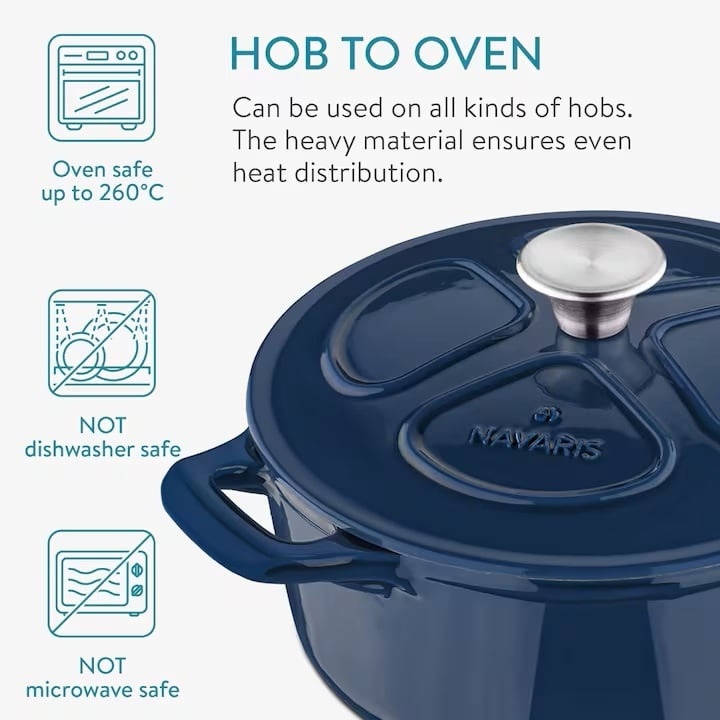 HOB TO OVEN

Can be used on all kinds of hobs. The heavy material ensures even heat distribution.

Oven safe up to 260°C

NOT dishwasher safe

NOT microwave safe

NAVARIS