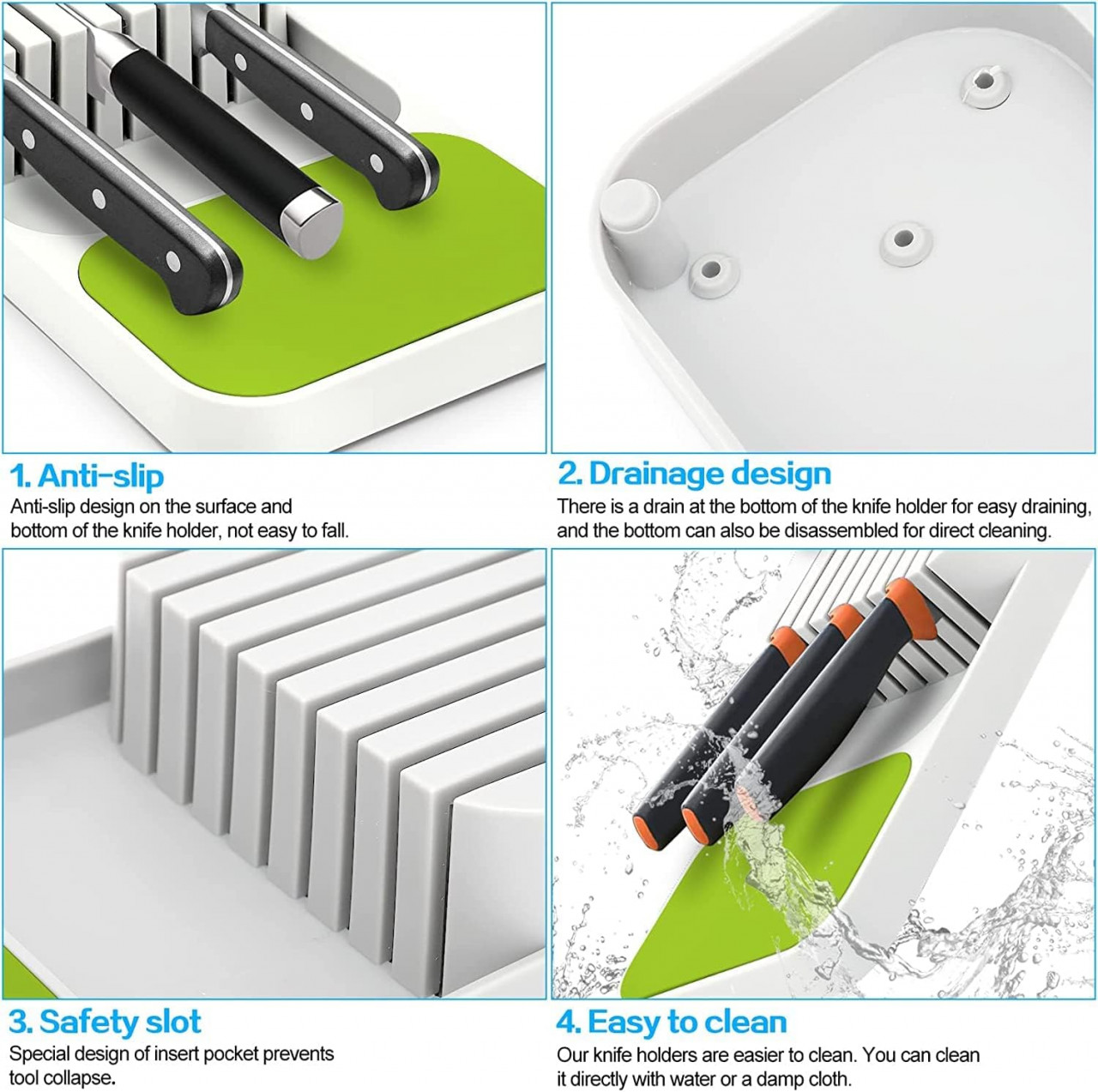 1. Anti-slip
Anti-slip design on the surface and bottom of the knife holder, not easy to fall.

2. Drainage design
There is a drain at the bottom of the knife holder for easy draining, and the bottom can also be disassembled for direct cleaning.

3. Safety slot
Special design of insert pocket prevents tool collapse.

4. Easy to clean
Our knife holders are easier to clean. You can clean it directly with water or a damp cloth.