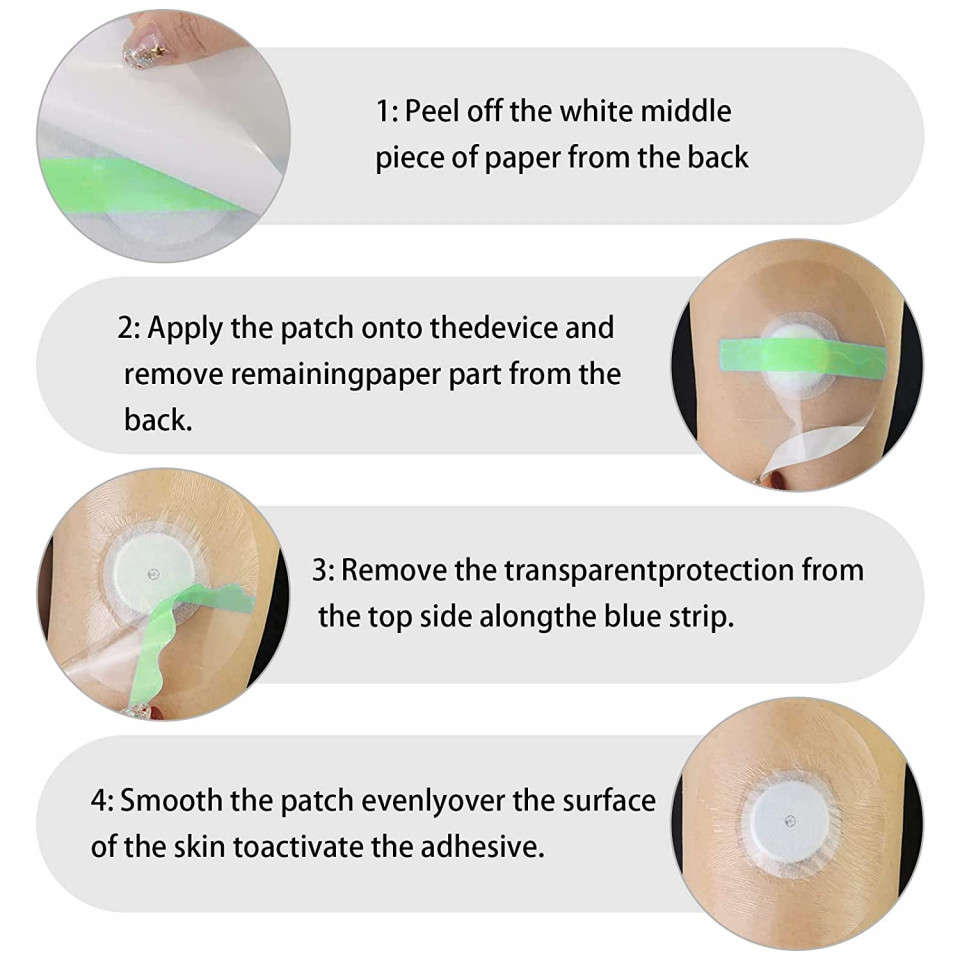 1: Peel off the white middle piece of paper from the back

2: Apply the patch onto thedevice and remove remainingpaper part from the back.

3: Remove the transparentprotection from the top side alongthe blue strip.

4: Smooth the patch evenlyover the surface of the skin toactivate the adhesive.