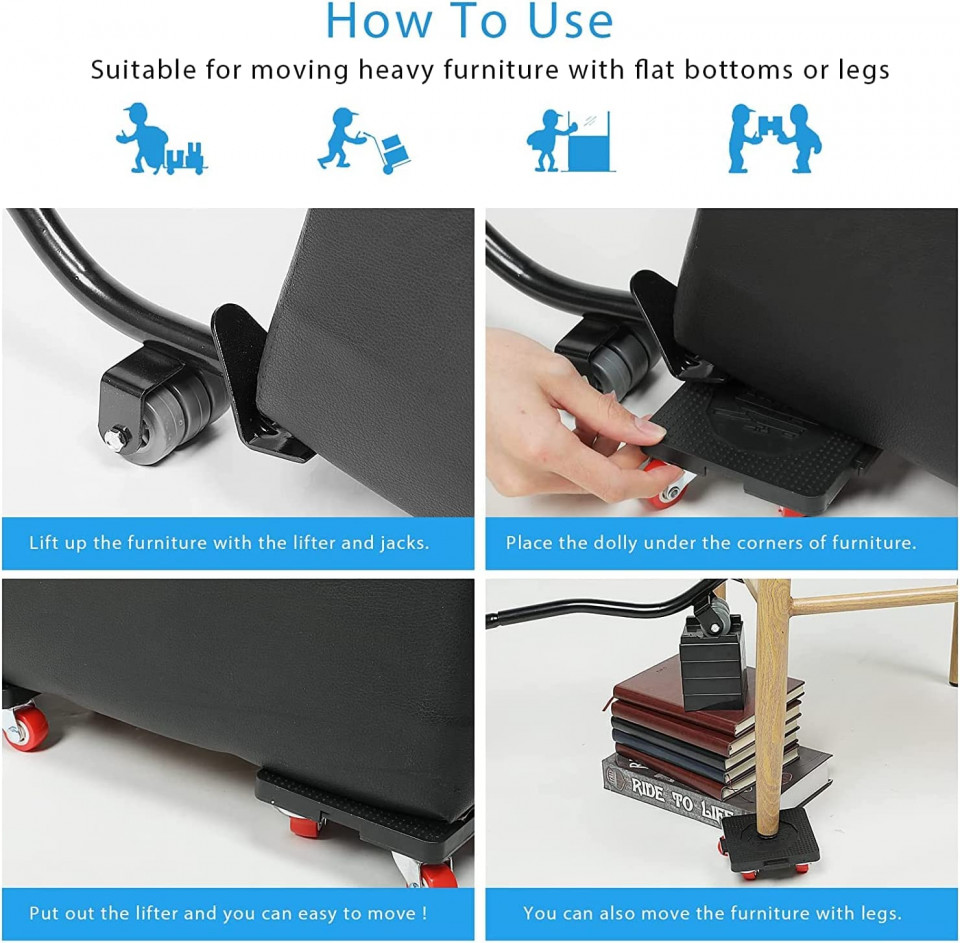 How To Use

Suitable for moving heavy furniture with flat bottoms or legs

Lift up the furniture with the lifter and jacks.

Place the dolly under the corners of furniture.

RIDE TO LIFE

Put out the lifter and you can easy to move !

You can also move the furniture with legs.