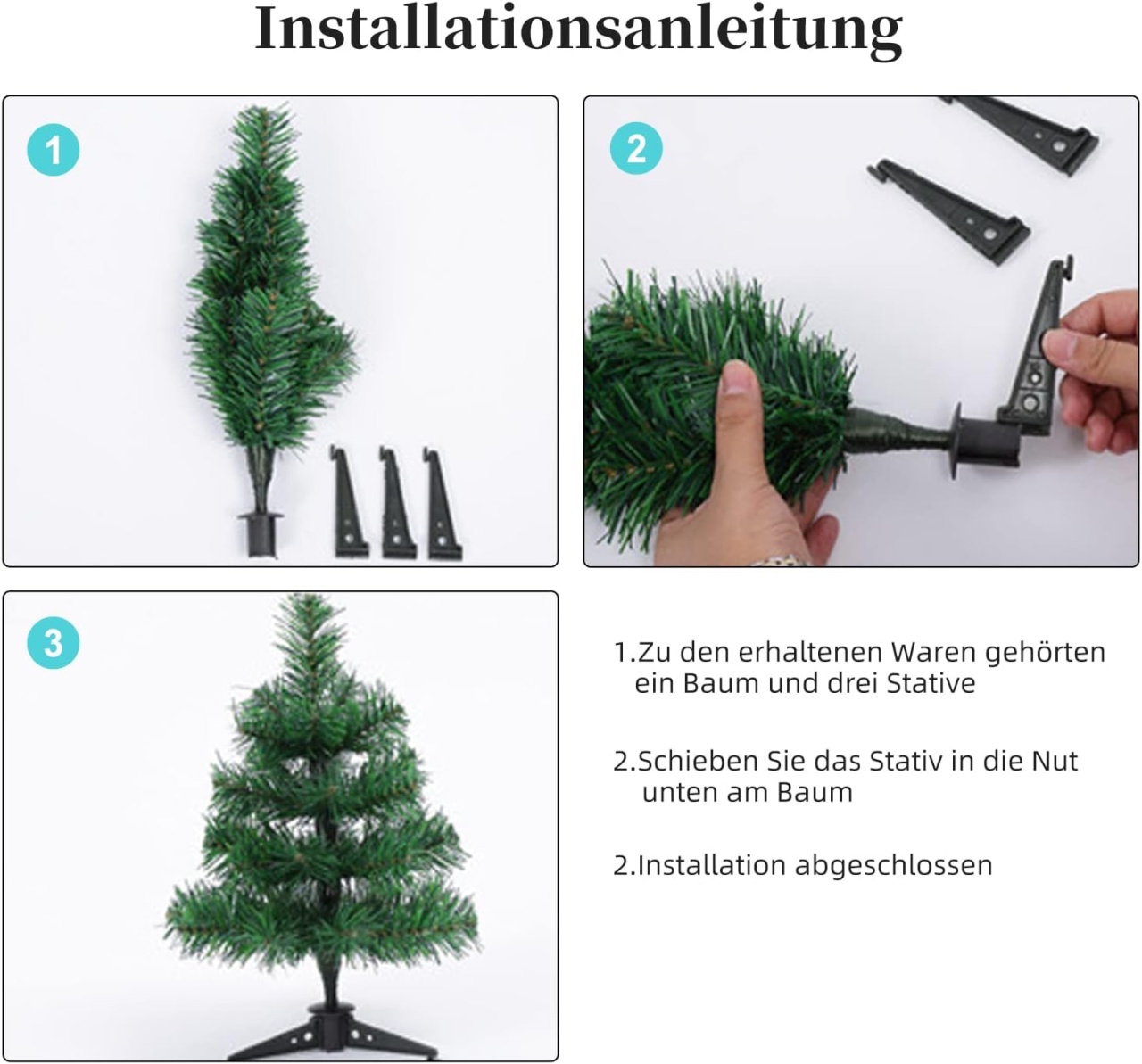 Installationsanleitung

1

2

3

1.Zu den erhaltenen Waren gehörten ein Baum und drei Stative

2.Schieben Sie das Stativ in die Nut unten am Baum

2.Installation abgeschlossen