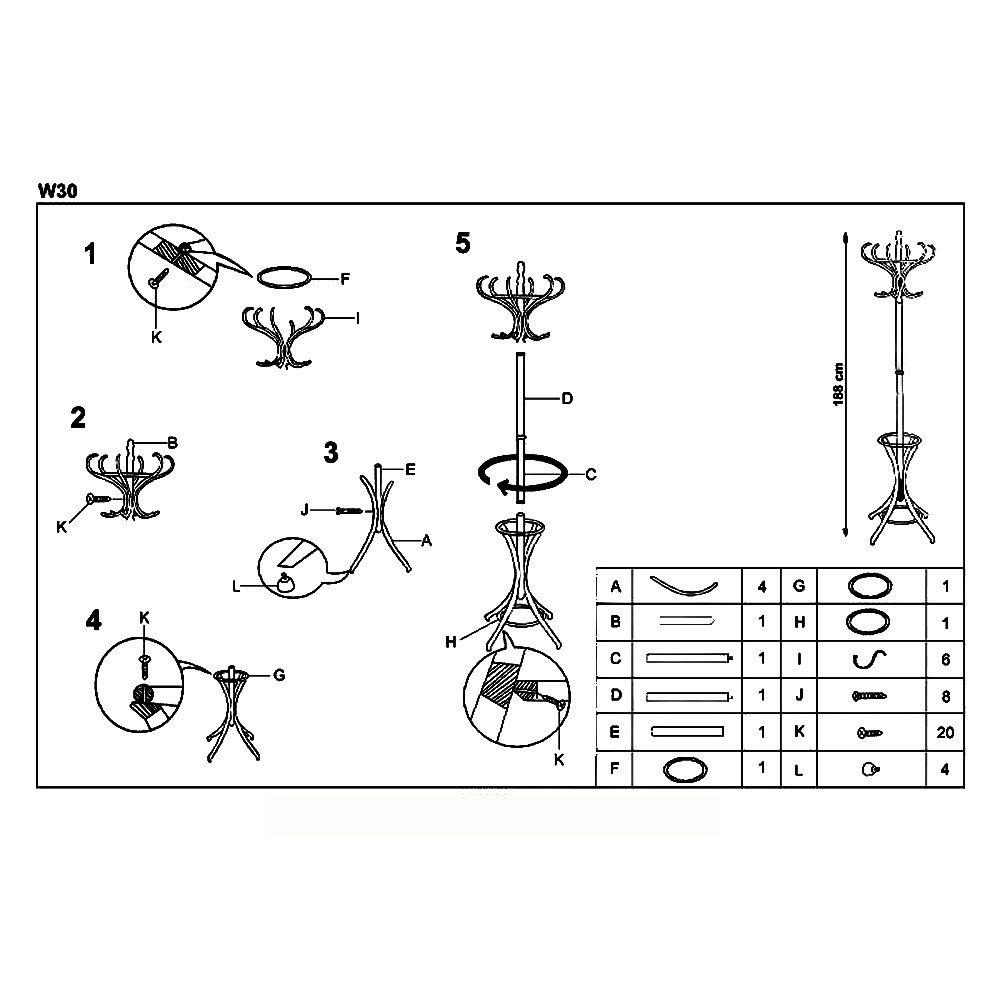 W30

1

K

F

I

2

B

K

3

E

J

A

L

4

K

G

5

D

C

H

K

188 cm

| A |  | 4 | G |  | 1 |
|---|---|---|---|---|---|
| B |  | 1 | H |  | 1 |
| C |  | 1 | I |  | 6 |
| D |  | 1 | J |  | 8 |
| E |  | 1 | K |  | 20 |
| F |  | 1 | L |  | 4 |