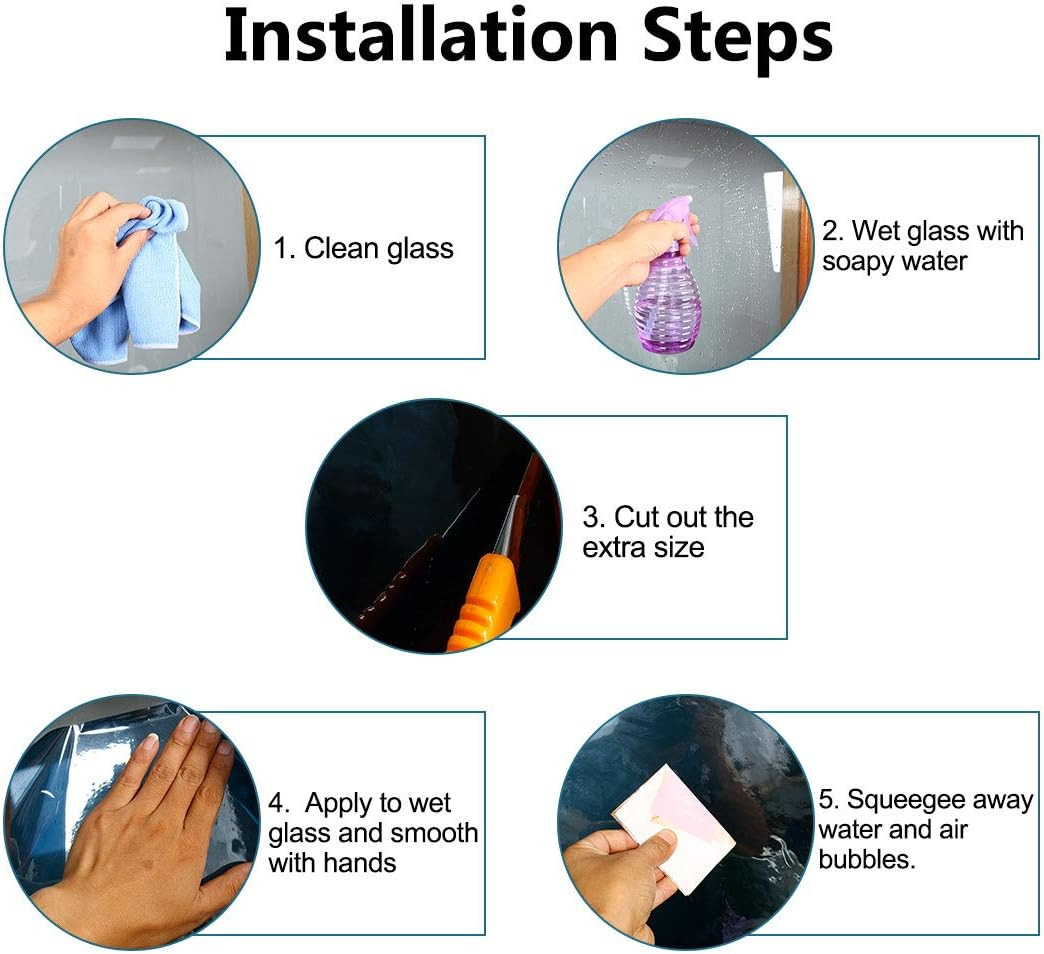 Installation Steps

1. Clean glass

2. Wet glass with soapy water

3. Cut out the extra size

4. Apply to wet glass and smooth with hands

5. Squeegee away water and air bubbles.