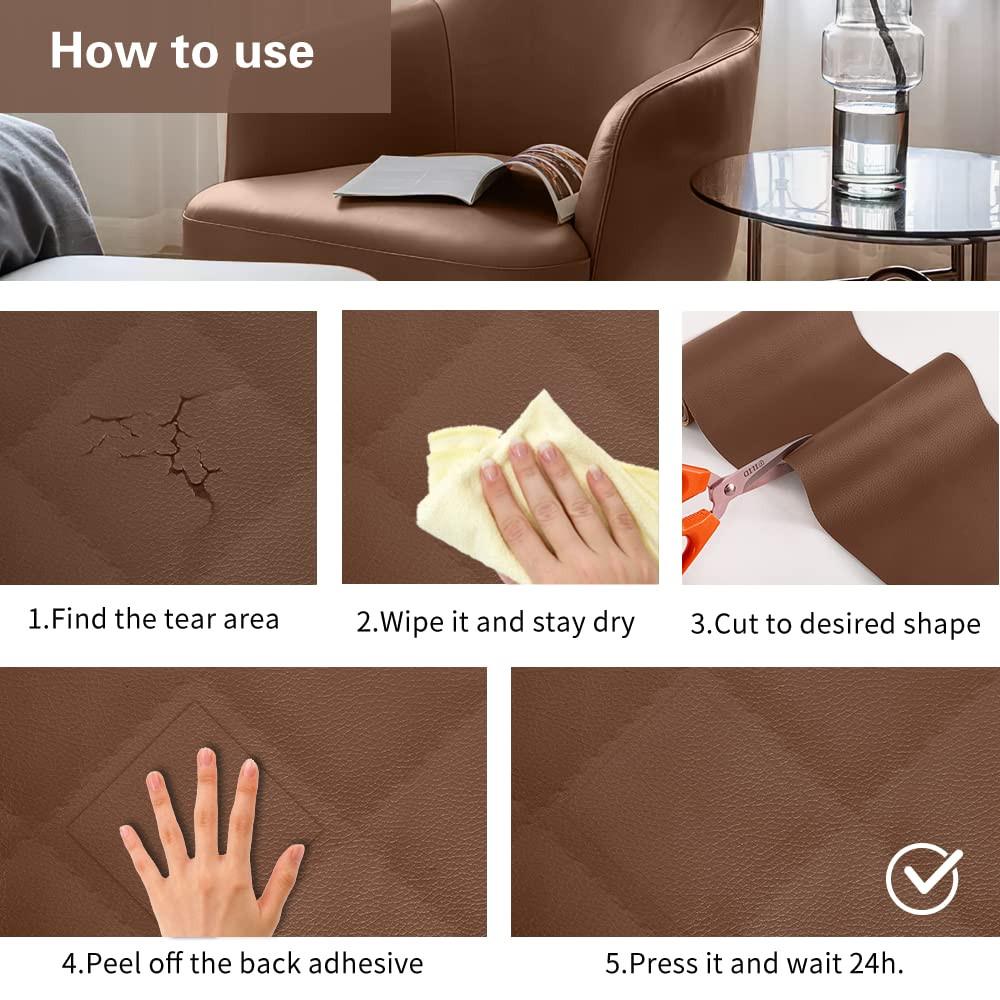 How to use

1.Find the tear area

2.Wipe it and stay dry

3.Cut to desired shape

4.Peel off the back adhesive

5.Press it and wait 24h.