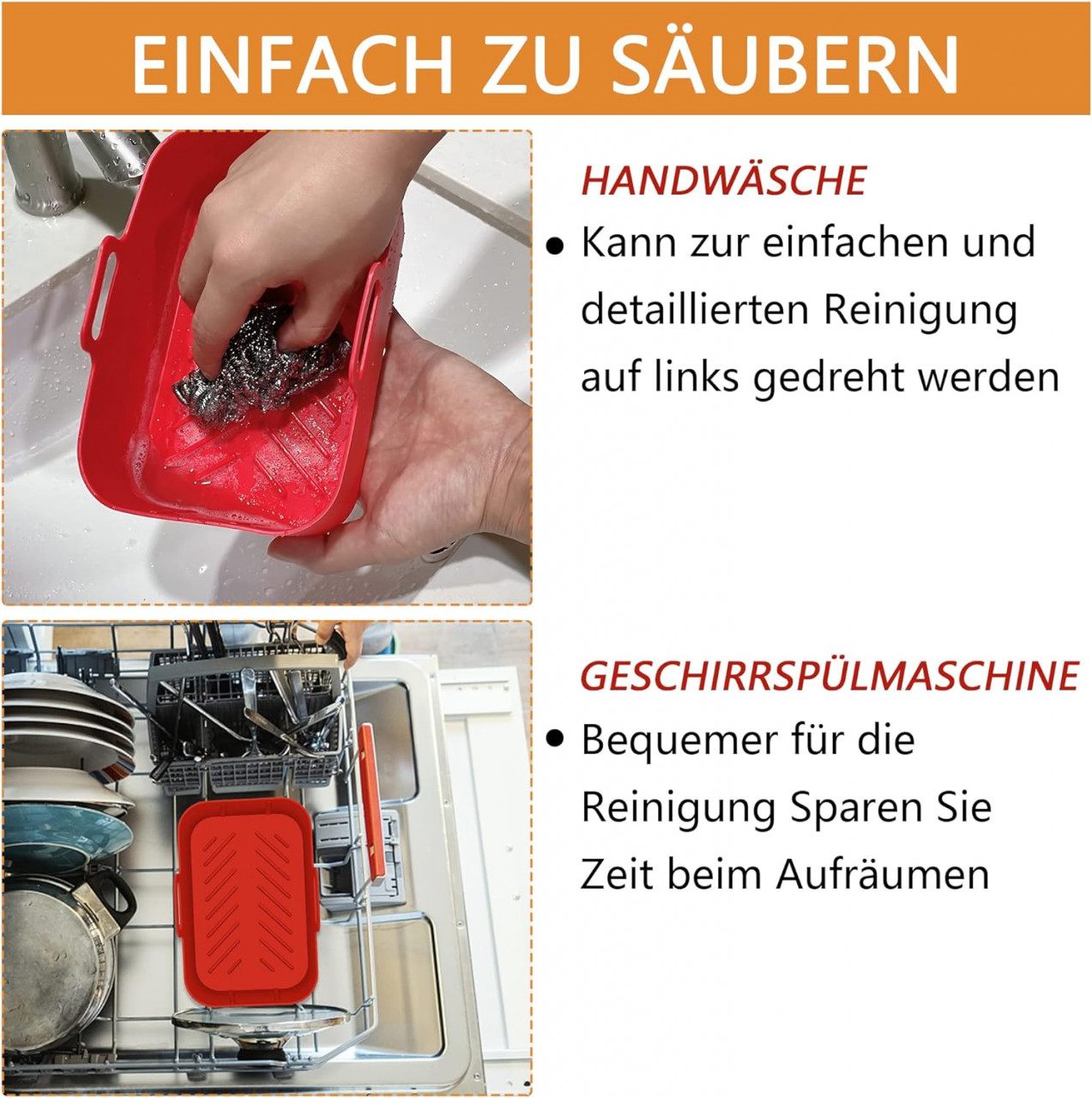 EINFACH ZU SÄUBERN

HANDWÄSCHE

• Kann zur einfachen und detaillierten Reinigung auf links gedreht werden

GESCHIRRSPÜLMASCHINE

• Bequemer für die Reinigung Sparen Sie Zeit beim Aufräumen