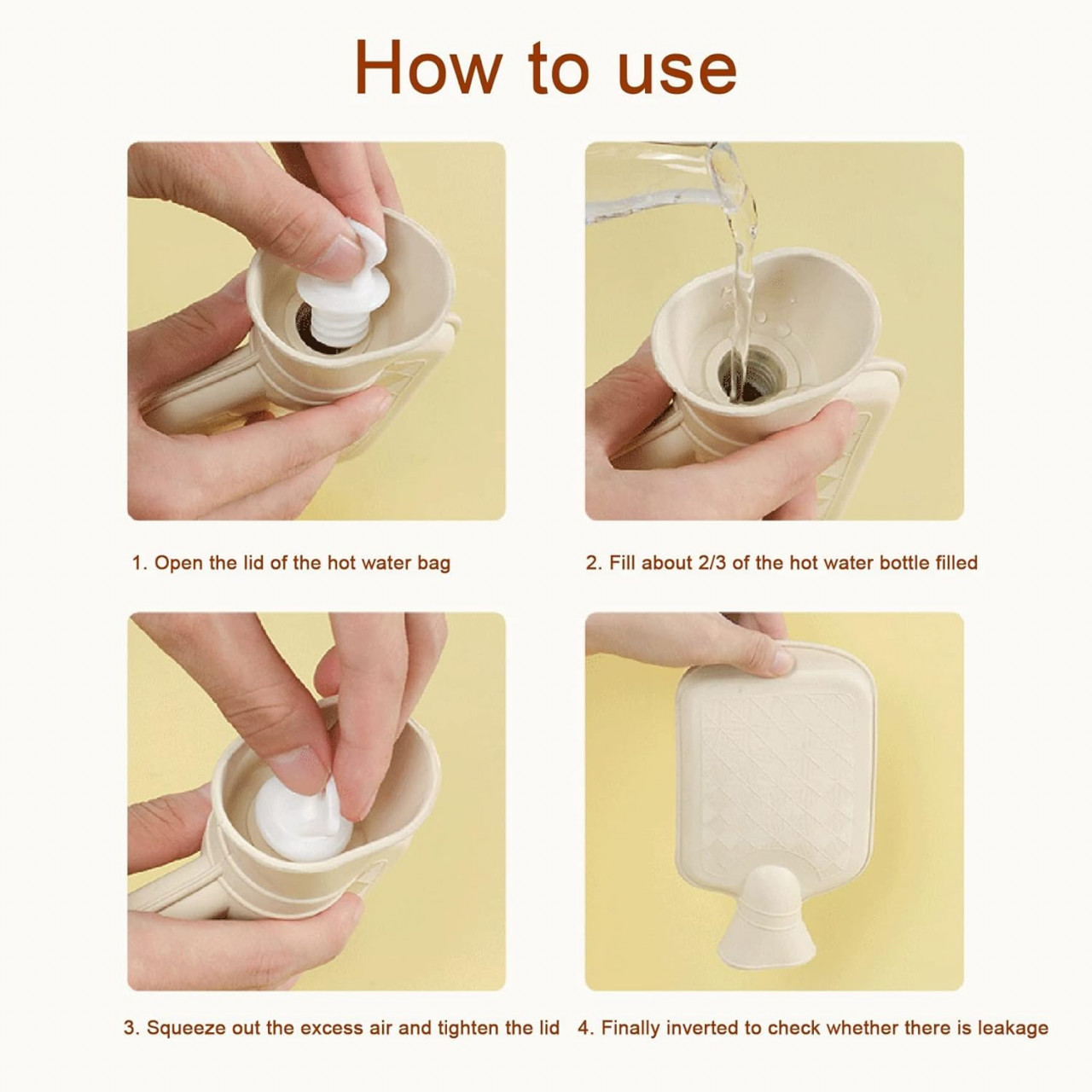 How to use

1. Open the lid of the hot water bag

2. Fill about 2/3 of the hot water bottle filled

3. Squeeze out the excess air and tighten the lid

4. Finally inverted to check whether there is leakage