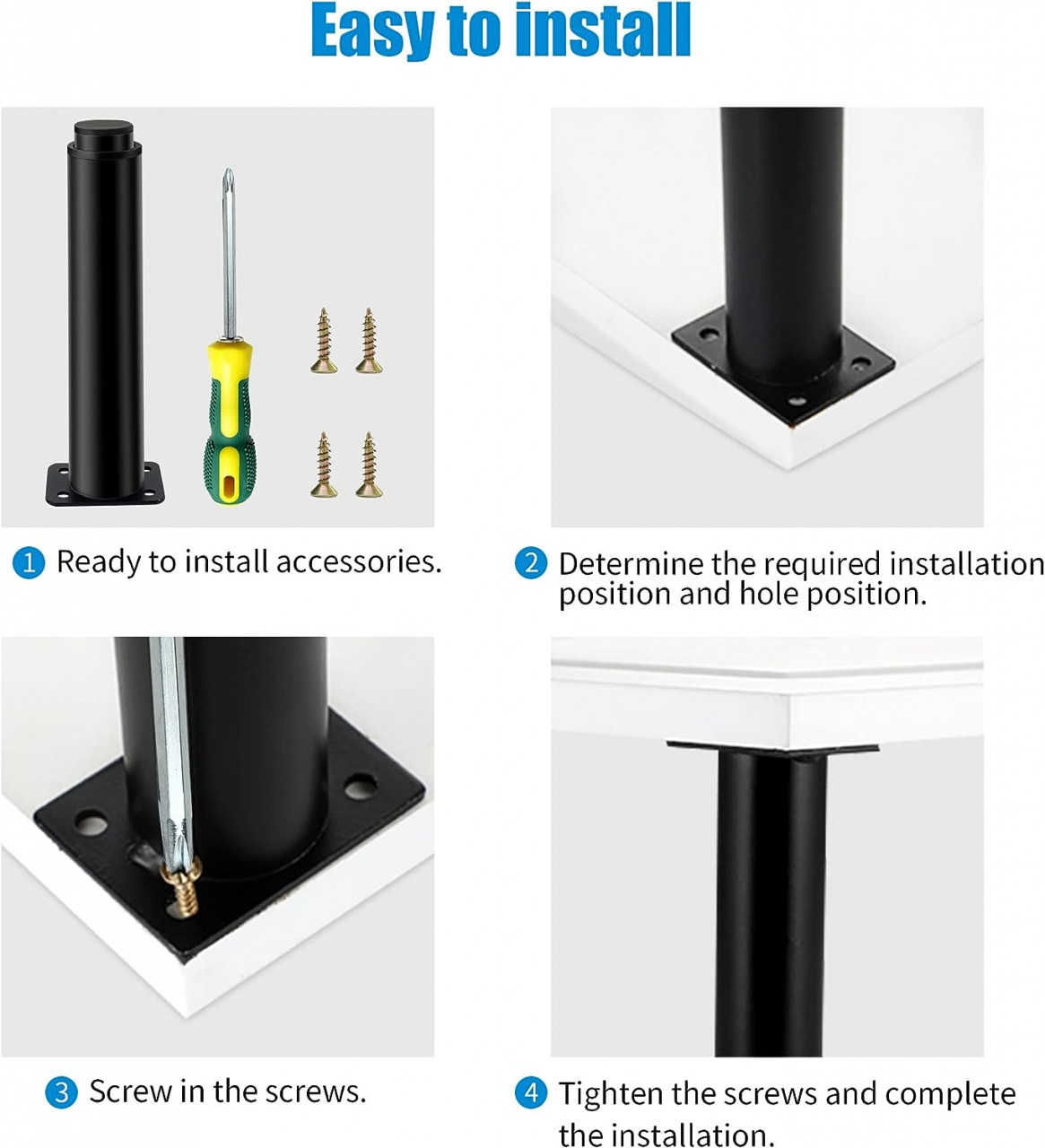 Easy to install

1 Ready to install accessories.

2 Determine the required installation position and hole position.

3 Screw in the screws.

4 Tighten the screws and complete the installation.