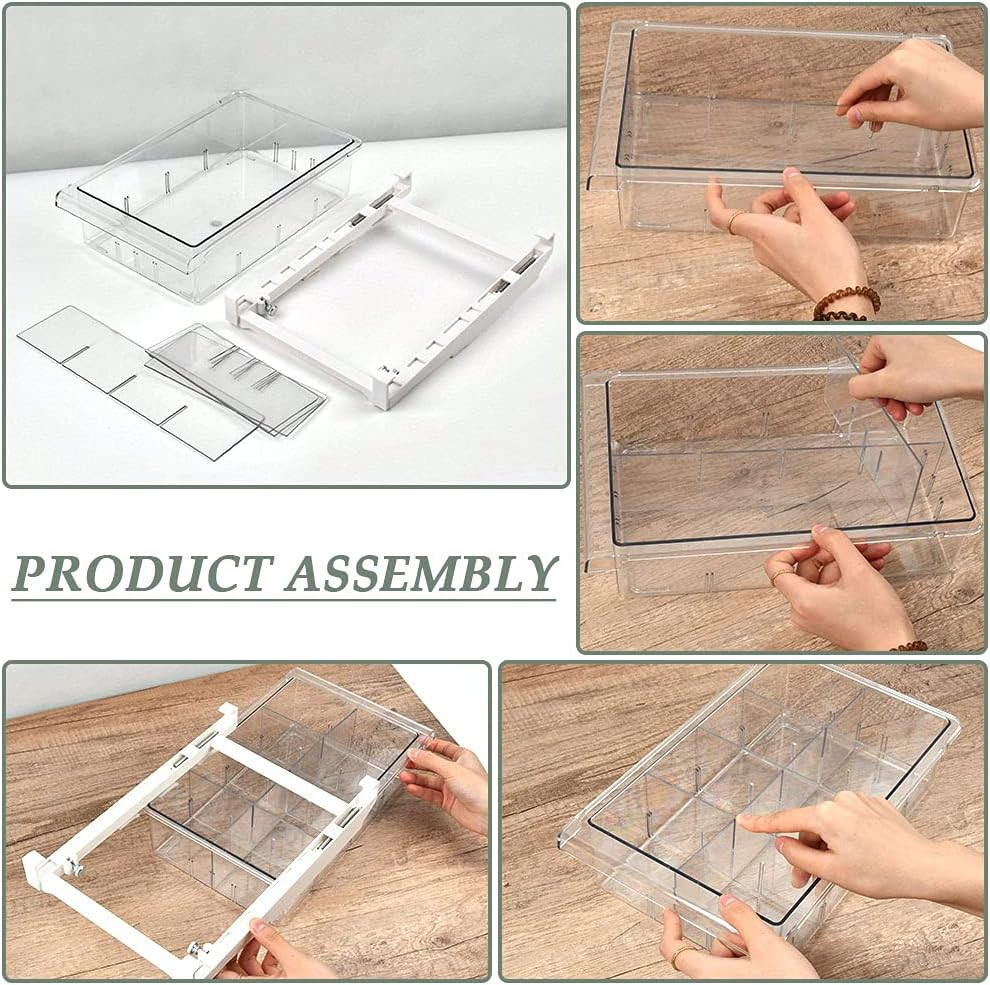 PRODUCT ASSEMBLY