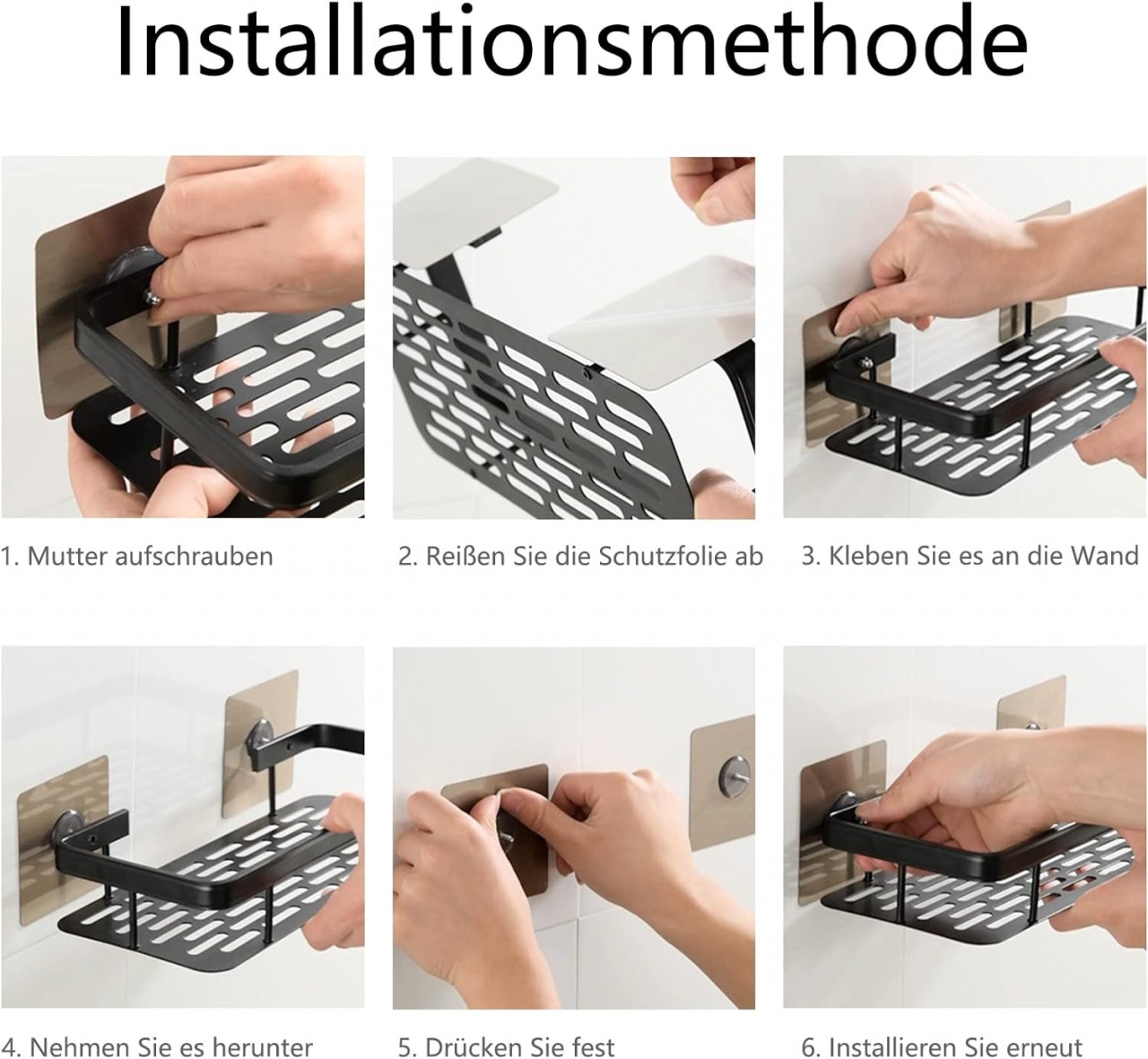 Installationsmethode

1. Mutter aufschrauben

2. Reißen Sie die Schutzfolie ab

3. Kleben Sie es an die Wand

4. Nehmen Sie es herunter

5. Drücken Sie fest

6. Installieren Sie erneut