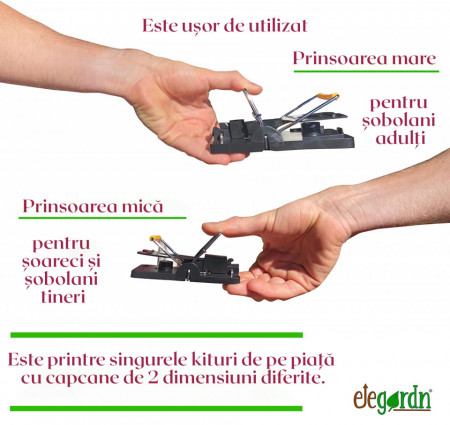 Este ușor de utilizat

Prinsoarea mare

pentru șobolani adulți

Prinsoarea mică

pentru șoareci și șobolani tineri

Este printre singurele kituri de pe piață cu capcane de 2 dimensiuni diferite.

elegardn®