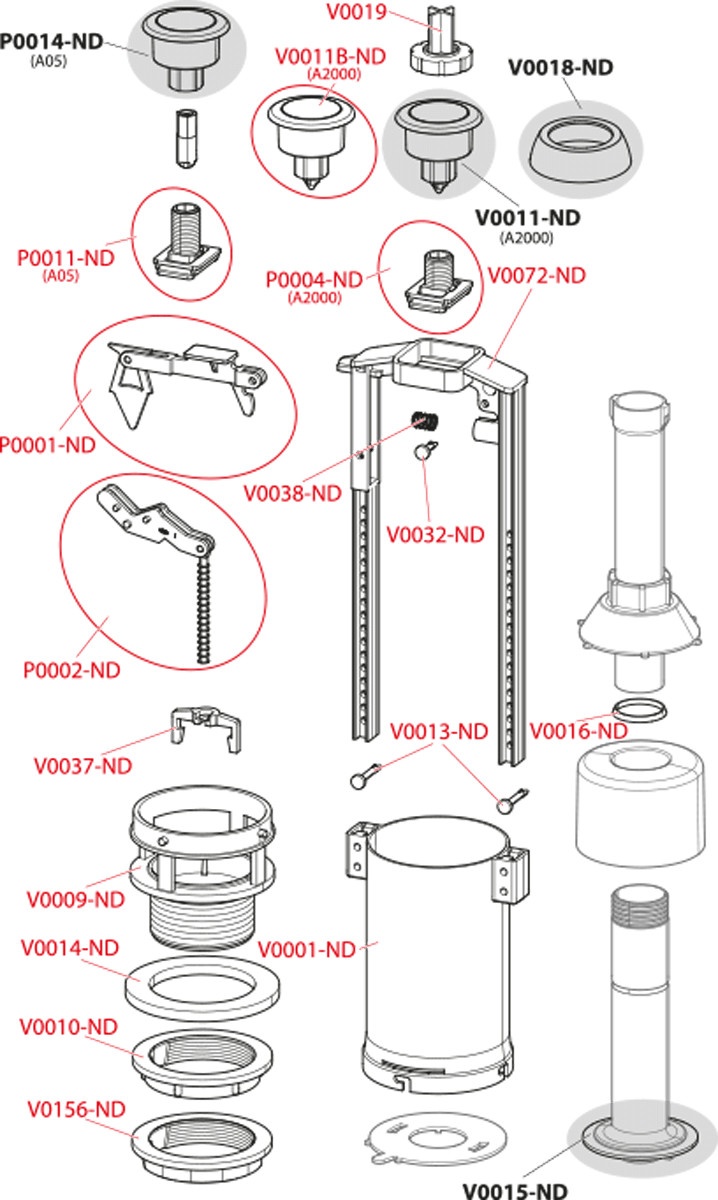 P0014-ND
(A05)

V0019

V0011B-ND
(A2000)

V0018-ND

V0011-ND
(A2000)

P0011-ND
(A05)

P0004-ND
(A2000)

V0072-ND

P0001-ND

V0038-ND

V0032-ND

P0002-ND

V0037-ND

V0013-ND

V0016-ND

V0009-ND

V0014-ND

V0001-ND

V0010-ND

V0156-ND

V0015-ND