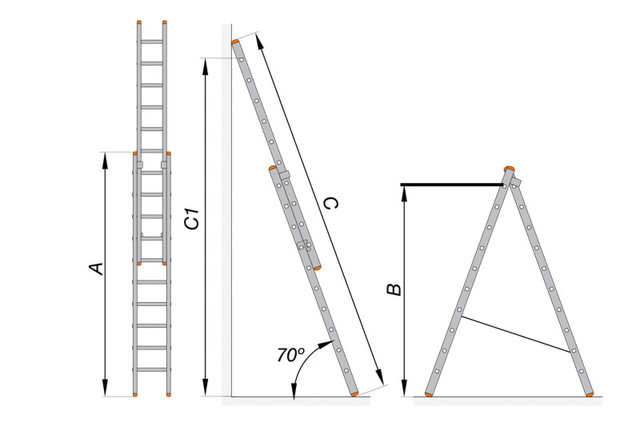 A

C1

C

70°

B