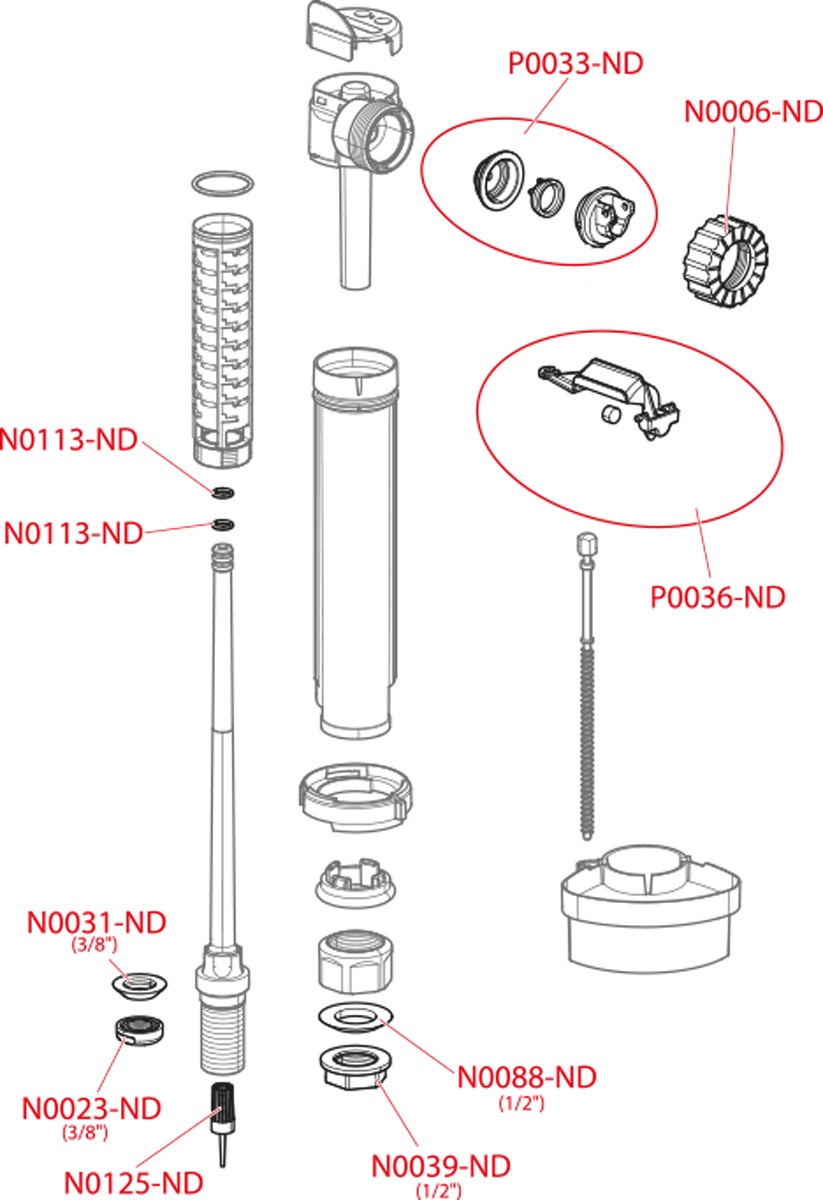 P0033-ND

N0006-ND

N0113-ND

N0113-ND

P0036-ND

N0031-ND
(3/8")

N0023-ND
(3/8")

N0125-ND

N0088-ND
(1/2")

N0039-ND
(1/2")