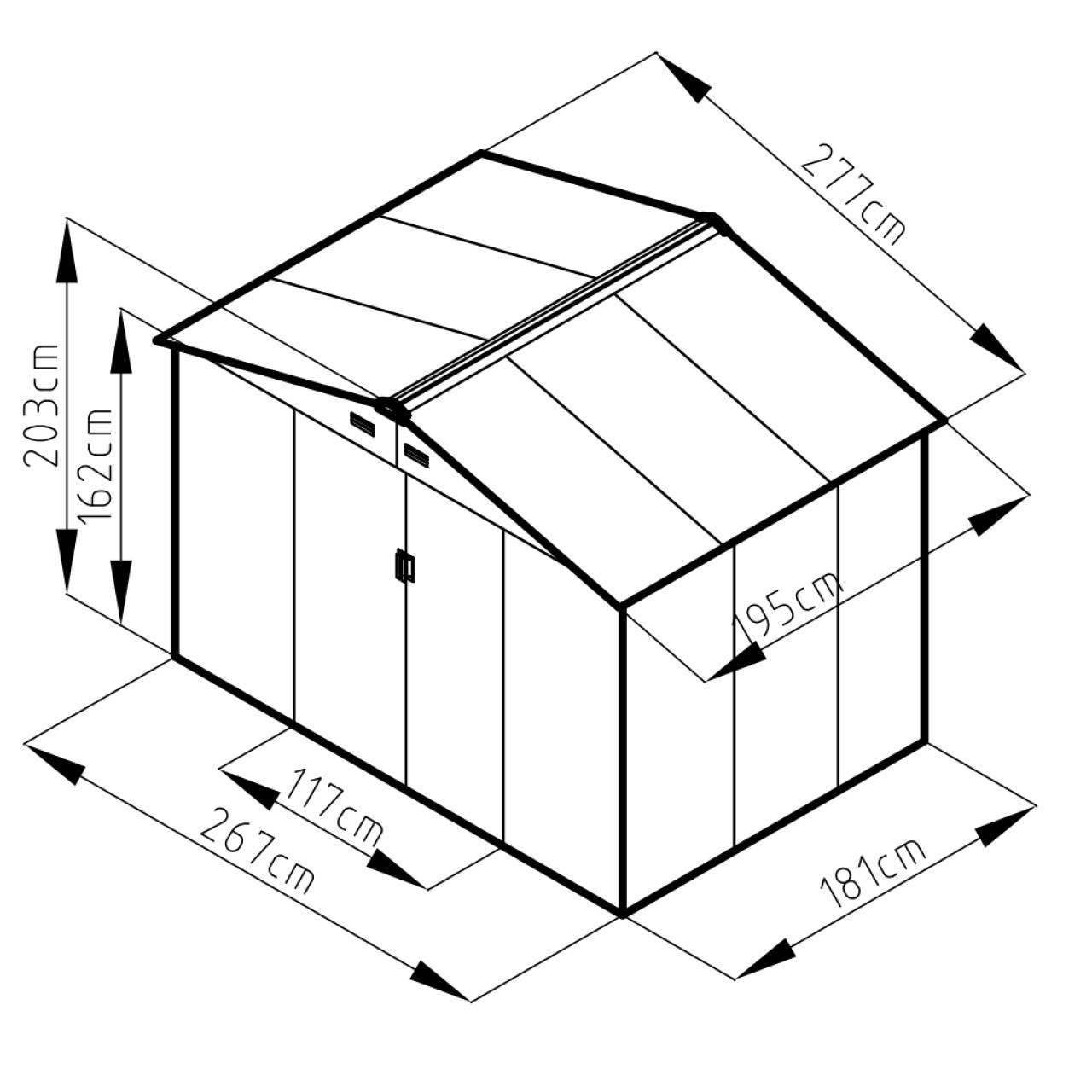 277cm

203cm

162cm

195cm

117cm

267cm

181cm