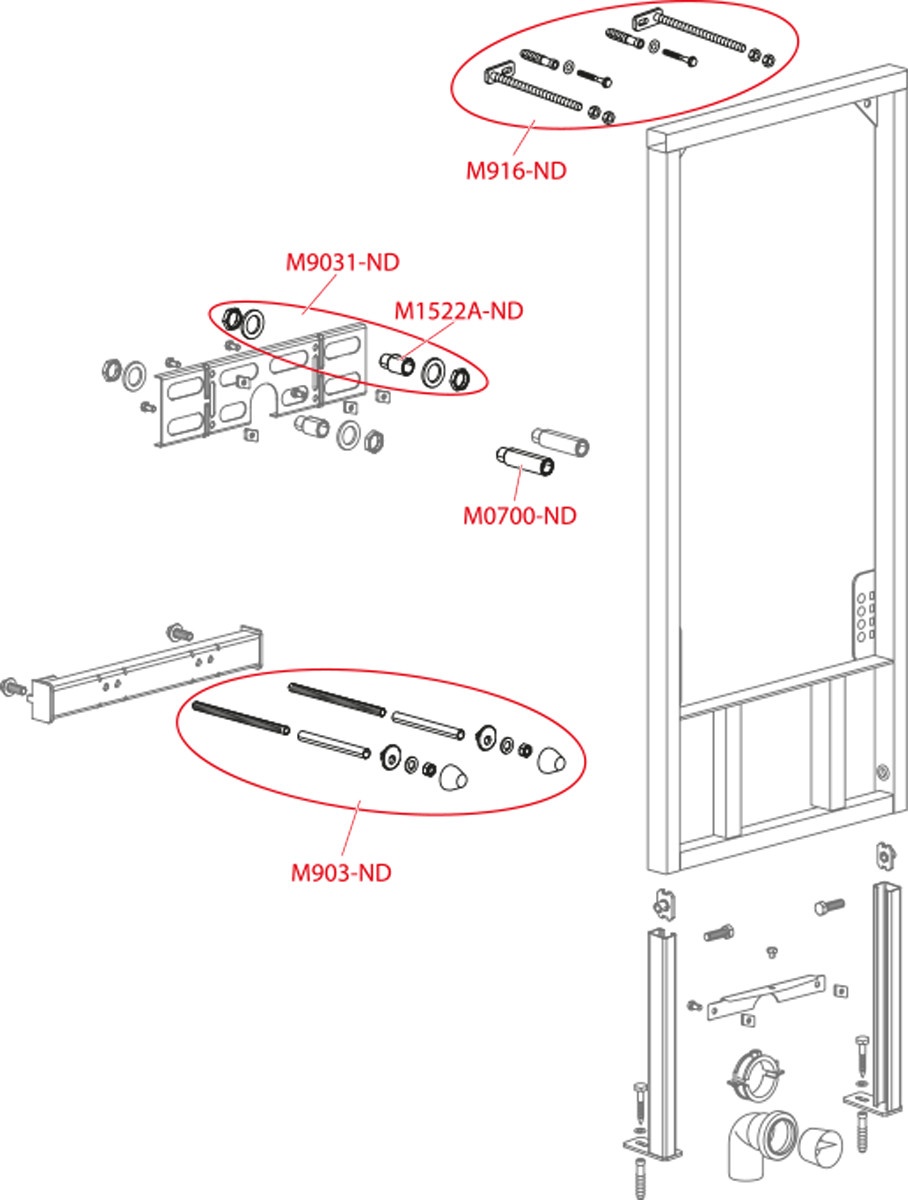 M916-ND

M9031-ND

M1522A-ND

M0700-ND

M903-ND