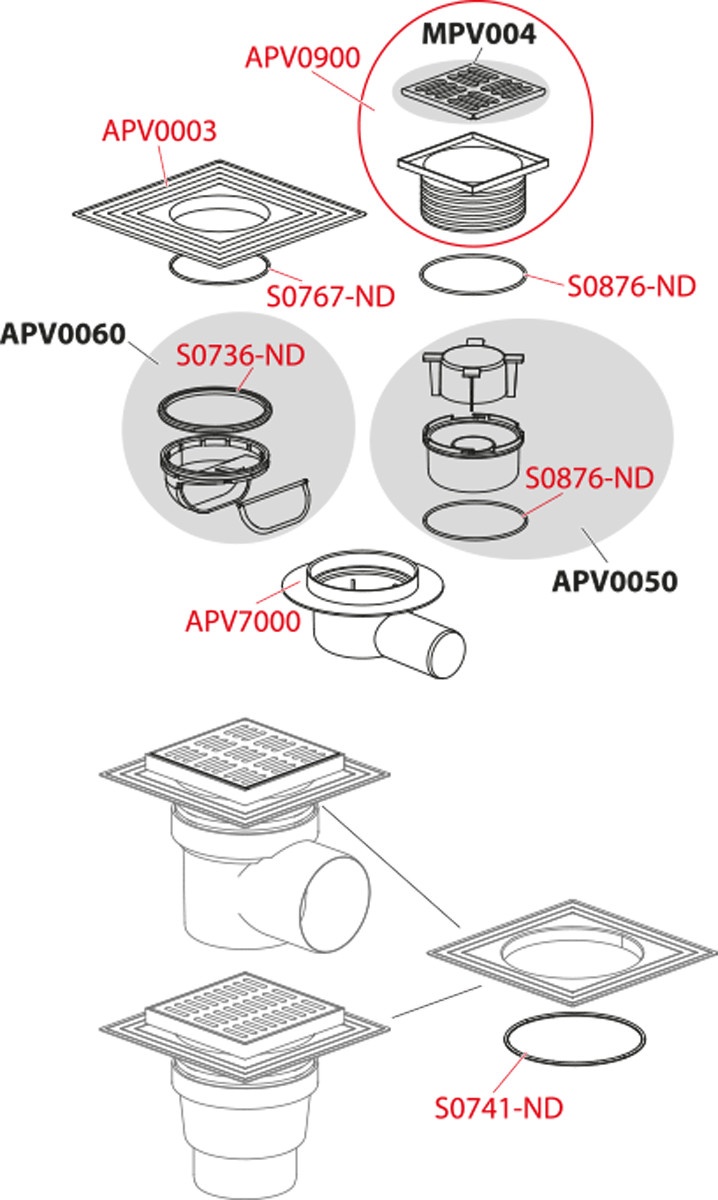 MPV004
APV0900
APV0003
S0767-ND
S0876-ND
APV0060
S0736-ND
S0876-ND
APV0050
APV7000
S0741-ND