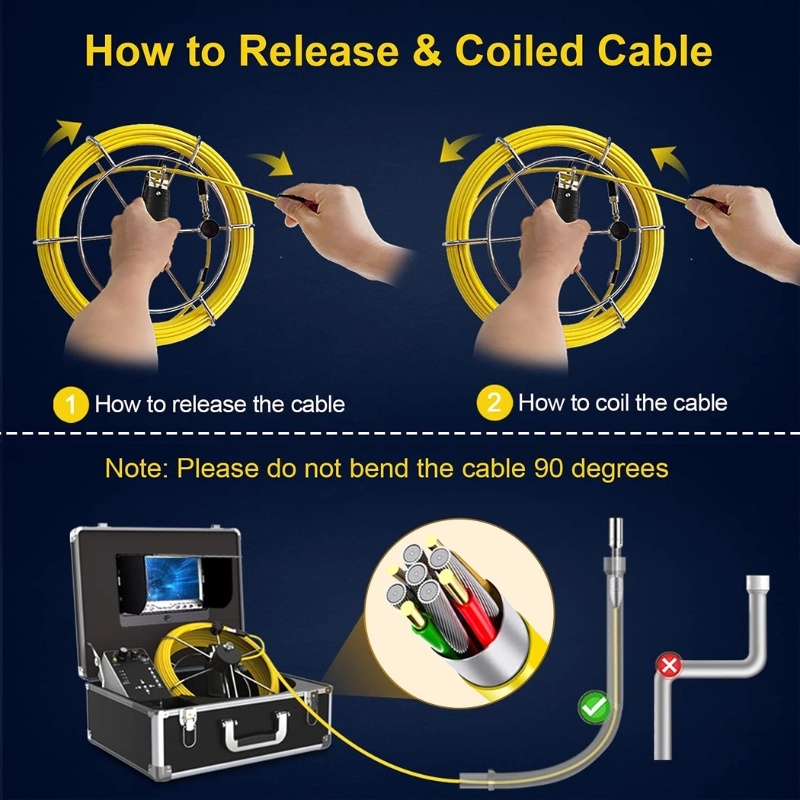 How to Release & Coiled Cable

1 How to release the cable

2 How to coil the cable

Note: Please do not bend the cable 90 degrees