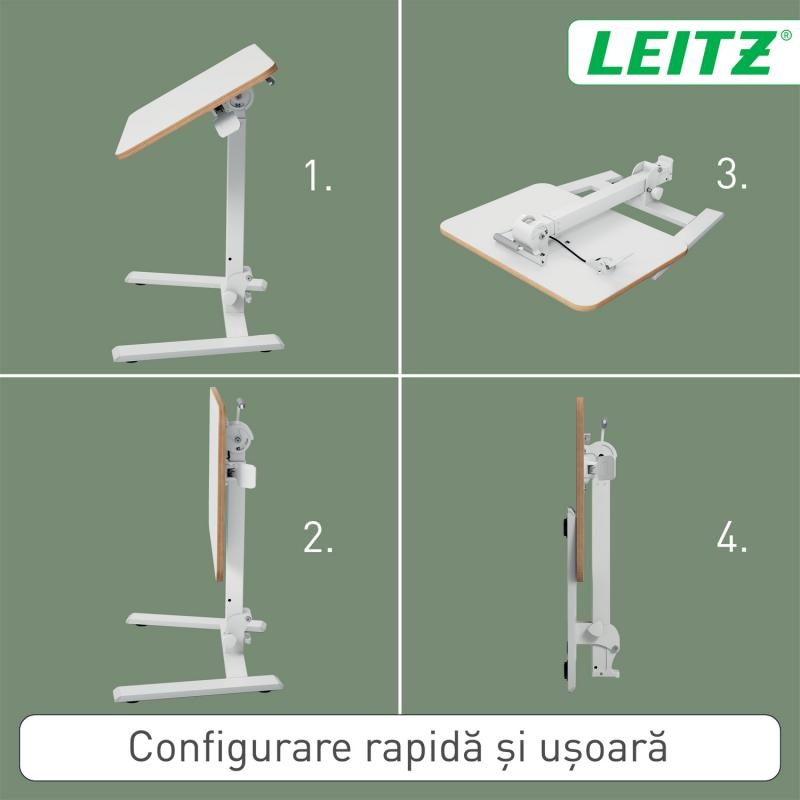 LEITZ®

1.

3.

2.

4.

Configurare rapidă și ușoară