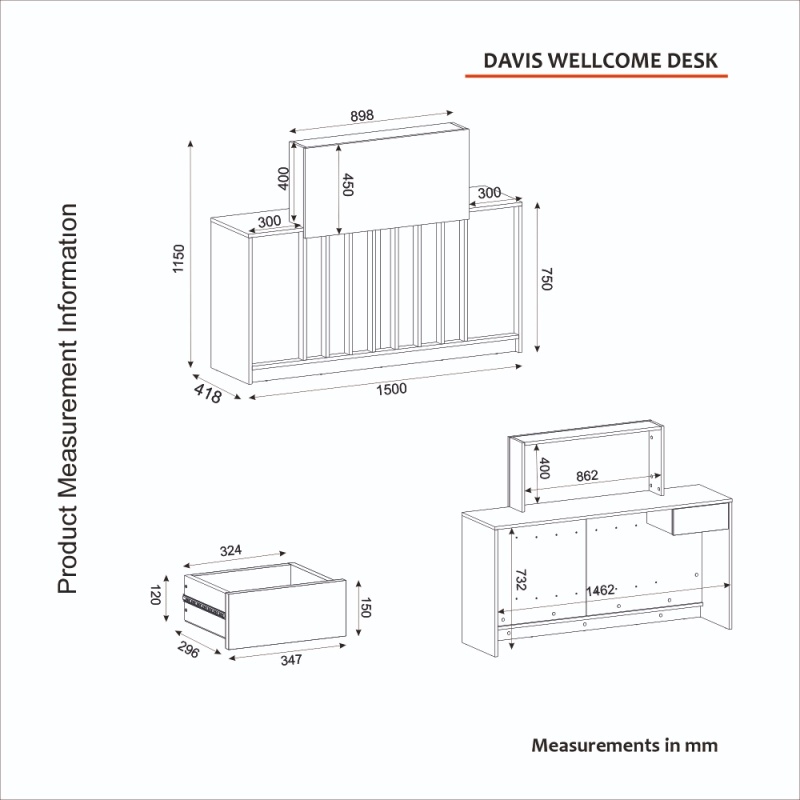 DAVIS WELLCOME DESK

Product Measurement Information

898
400
450
300
300
1150
750
418
1500

400
862
732
1462

324
120
150
296
347

Measurements in mm