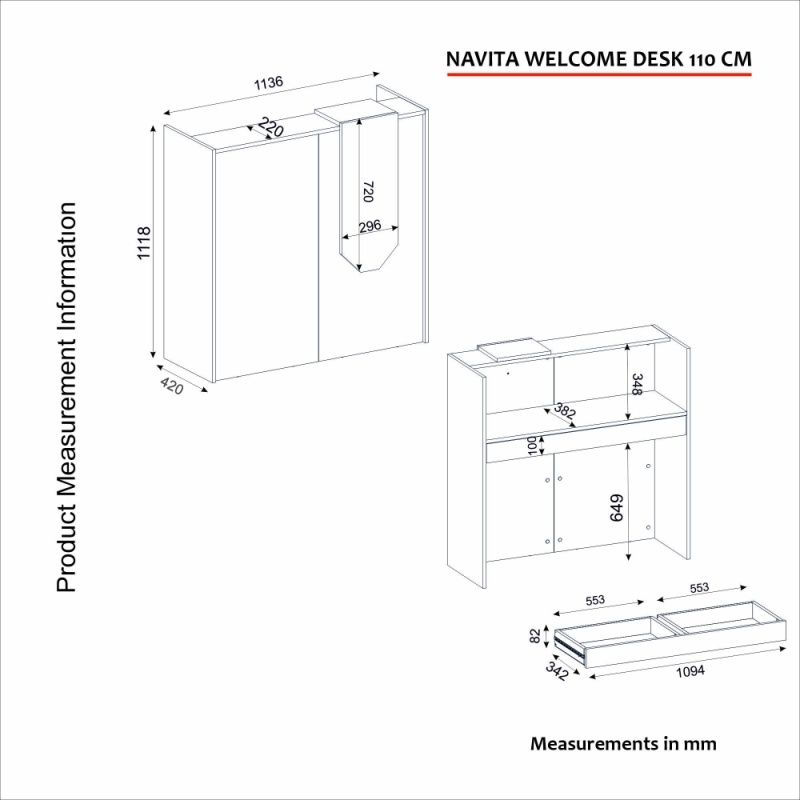 NAVITA WELCOME DESK 110 CM

Product Measurement Information

1136
220
720
296
1118
420

348
382
100
649

553
553
82
342
1094

Measurements in mm