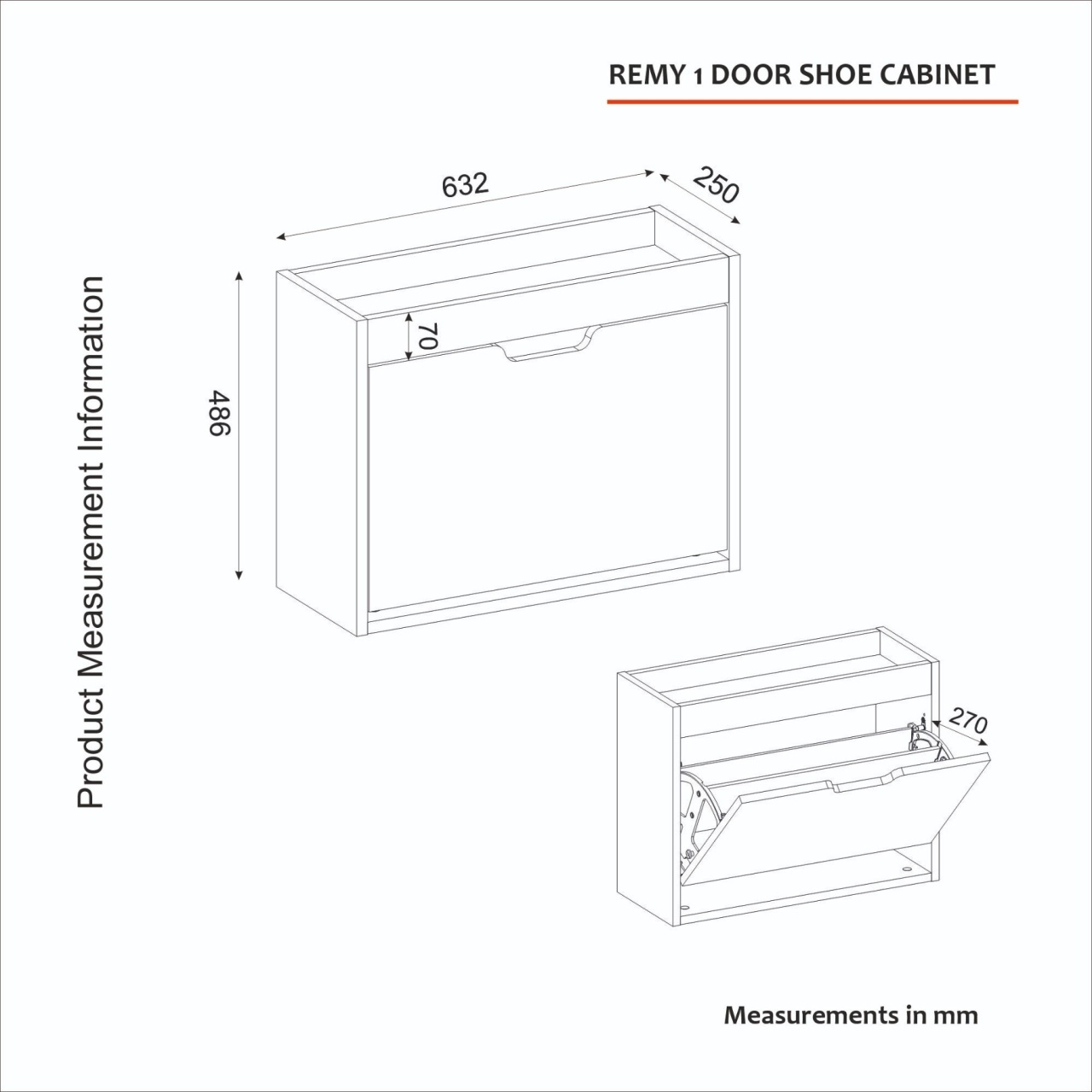 REMY 1 DOOR SHOE CABINET

Product Measurement Information

632

250

486

70

270

Measurements in mm