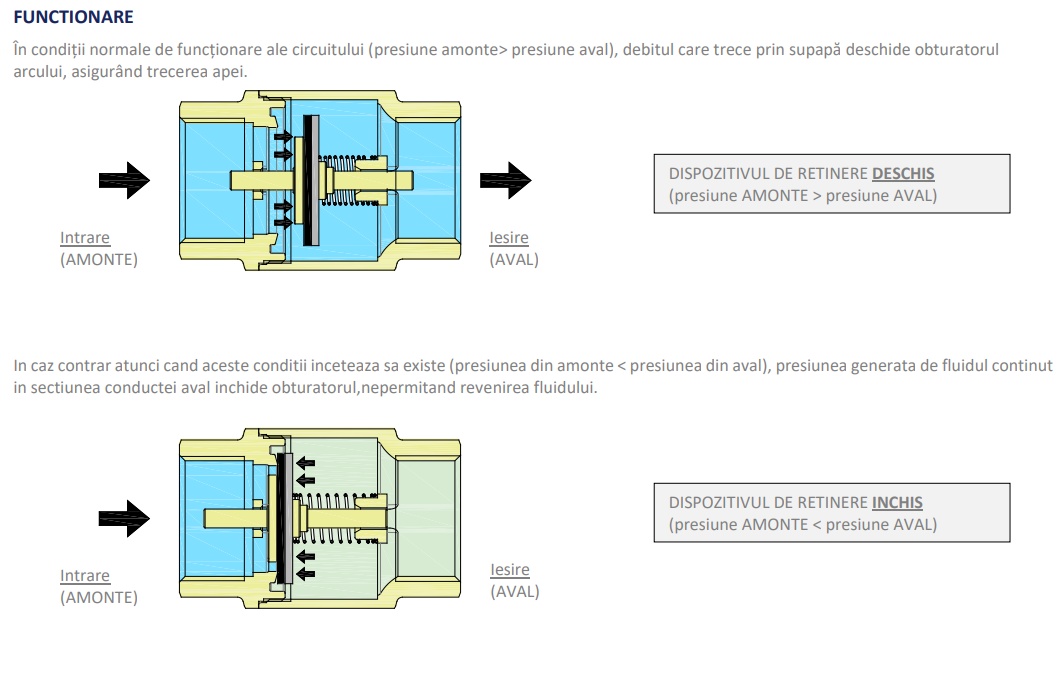 FUNCTIONARE

În condiții normale de funcționare ale circuitului (presiune amonte> presiune aval), debitul care trece prin supapă deschide obturatorul arcului, asigurând trecerea apei.

Intrare
(AMONTE)

Iesire
(AVAL)

DISPOZITIVUL DE RETINERE DESCHIS
(presiune AMONTE > presiune AVAL)

In caz contrar atunci cand aceste conditii inceteaza sa existe (presiunea din amonte < presiunea din aval), presiunea generata de fluidul continut in sectiunea conductei aval inchide obturatorul,nepermitand revenirea fluidului.

Intrare
(AMONTE)

Iesire
(AVAL)

DISPOZITIVUL DE RETINERE INCHIS
(presiune AMONTE < presiune AVAL)