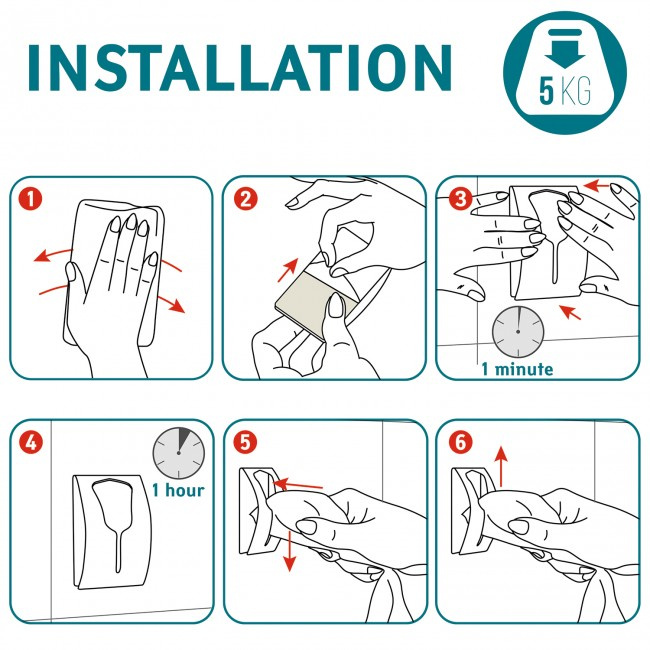 INSTALLATION

5 KG

1

2

3

1 minute

4

1 hour

5

6