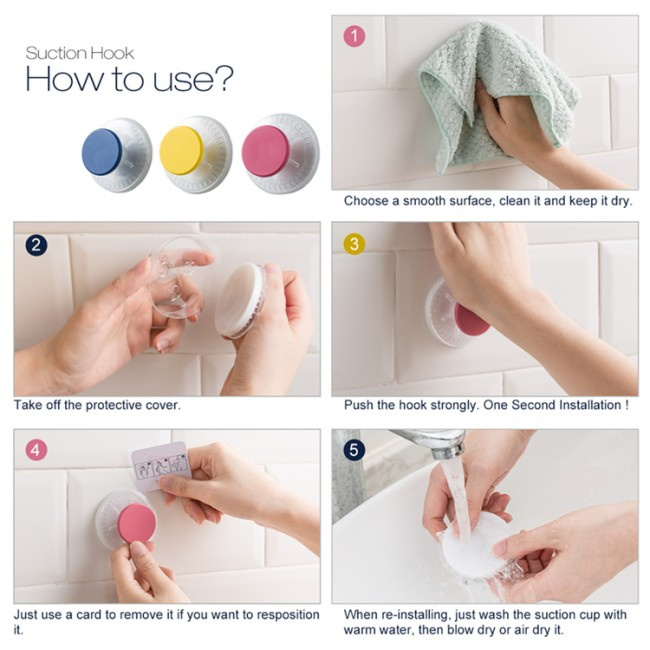 Suction Hook
How to use?

1
Choose a smooth surface, clean it and keep it dry.

2
Take off the protective cover.

3
Push the hook strongly. One Second Installation !

4
Just use a card to remove it if you want to resposition it.

5
When re-installing, just wash the suction cup with warm water, then blow dry or air dry it.